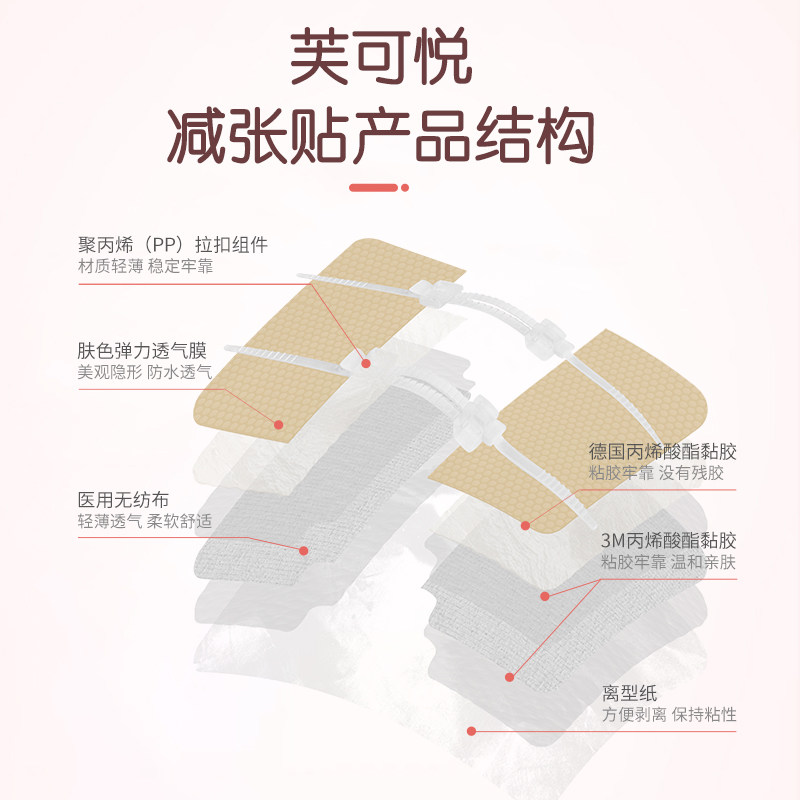 芙可悦
减张贴产品结构

聚丙烯（PP）拉扣组件
材质轻薄 稳定牢靠

肤色弹力透气膜
美观隐形 防水透气

医用无纺布
轻薄透气 柔软舒适

德国丙烯酸酯黏胶
粘胶牢靠 没有残胶

3M丙烯酸酯黏胶
粘胶牢靠 温和亲肤

离型纸
方便剥离 保持粘性