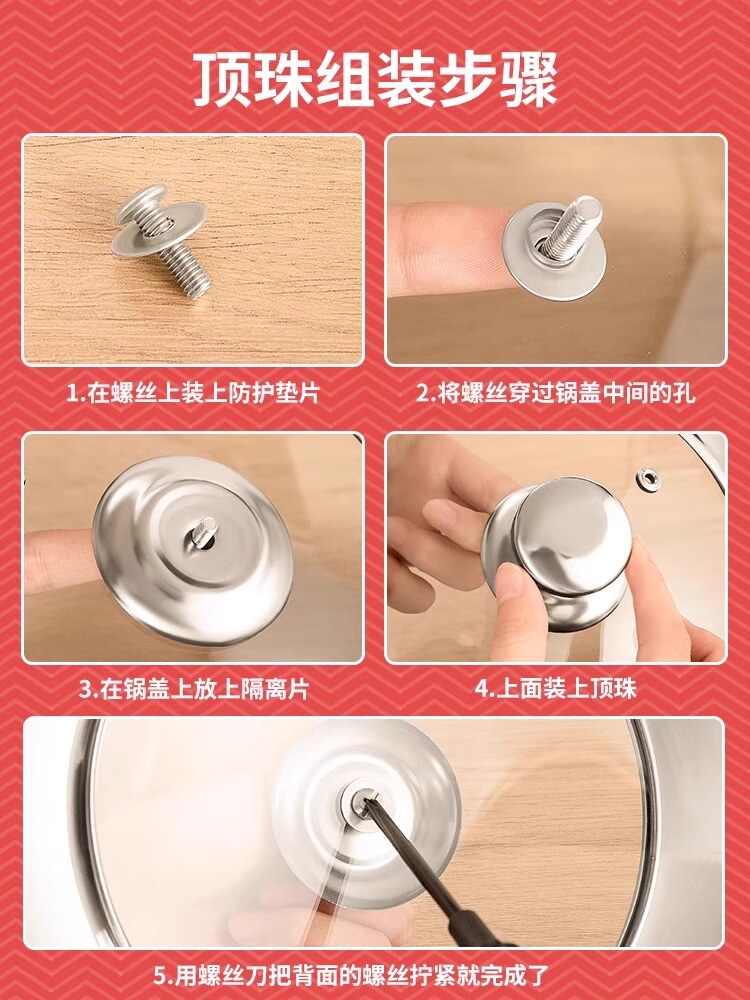 顶珠组装步骤

1.在螺丝上装上防护垫片

2.将螺丝穿过锅盖中间的孔

3.在锅盖上放上隔离片

4.上面装上顶珠

5.用螺丝刀把背面的螺丝拧紧就完成了