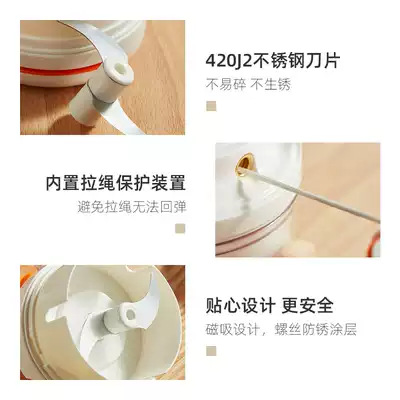 420J2不锈钢刀片
不易碎 不生锈

内置拉绳保护装置
避免拉绳无法回弹

贴心设计 更安全
磁吸设计，螺丝防锈涂层