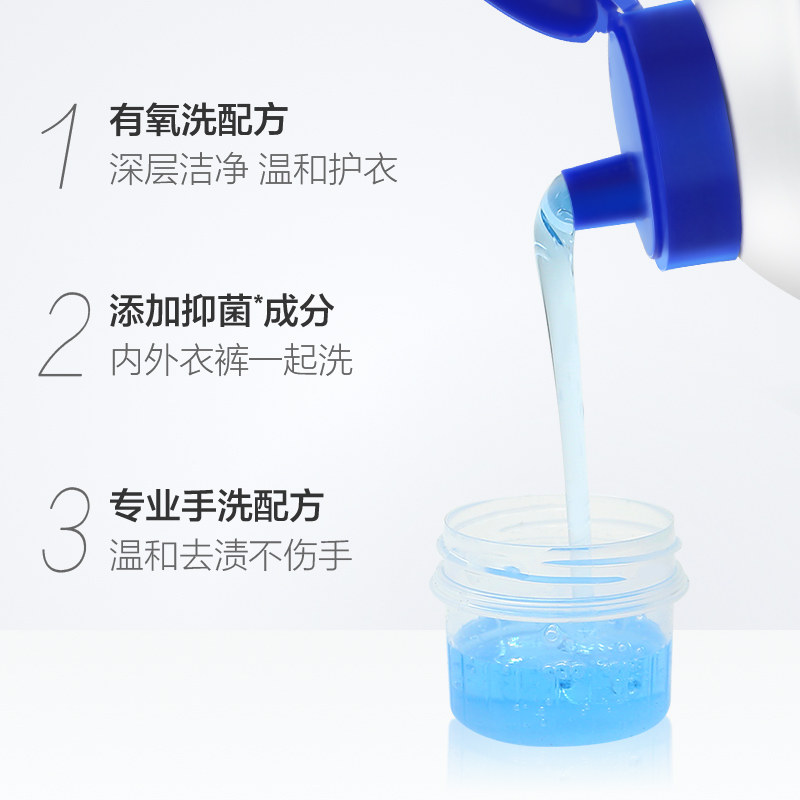 1 有氧洗配方
深层洁净 温和护衣

2 添加抑菌*成分
内外衣裤一起洗

3 专业手洗配方
温和去渍不伤手