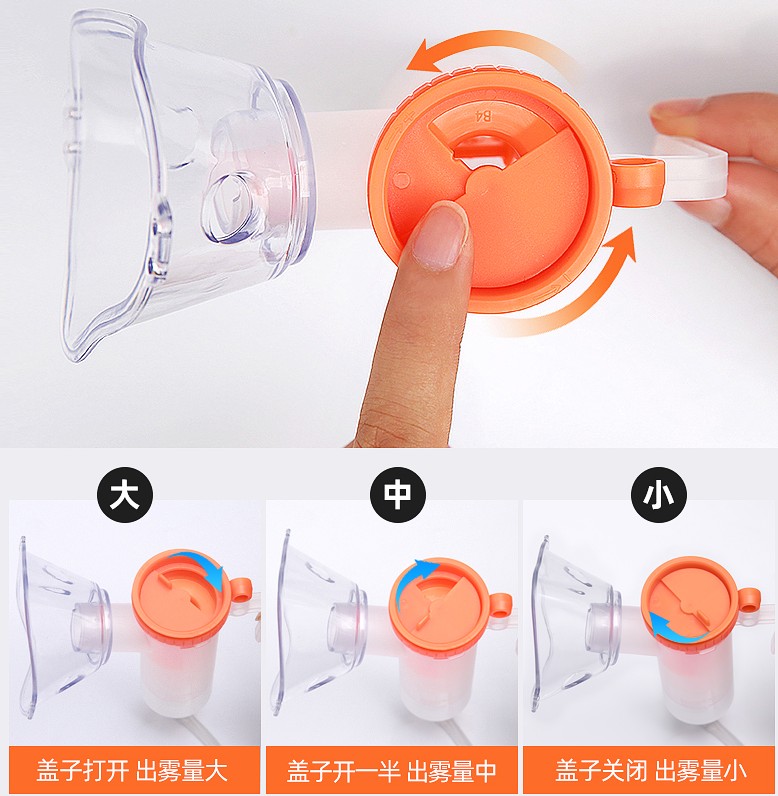 B4

大

中

小

盖子打开 出雾量大

盖子开一半 出雾量中

盖子关闭 出雾量小