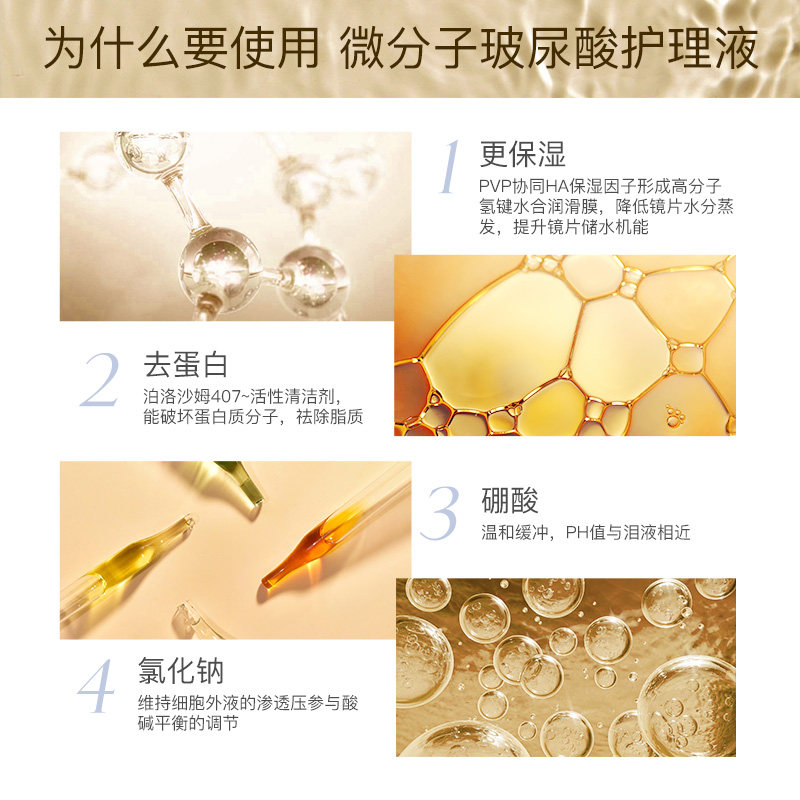 为什么要使用 微分子玻尿酸护理液

1 更保湿
PVP协同HA保湿因子形成高分子氢键水合润滑膜，降低镜片水分蒸发，提升镜片储水机能

2 去蛋白
泊洛沙姆407~活性清洁剂，能破坏蛋白质分子，祛除脂质

3 硼酸
温和缓冲，PH值与泪液相近

4 氯化钠
维持细胞外液的渗透压参与酸碱平衡的调节