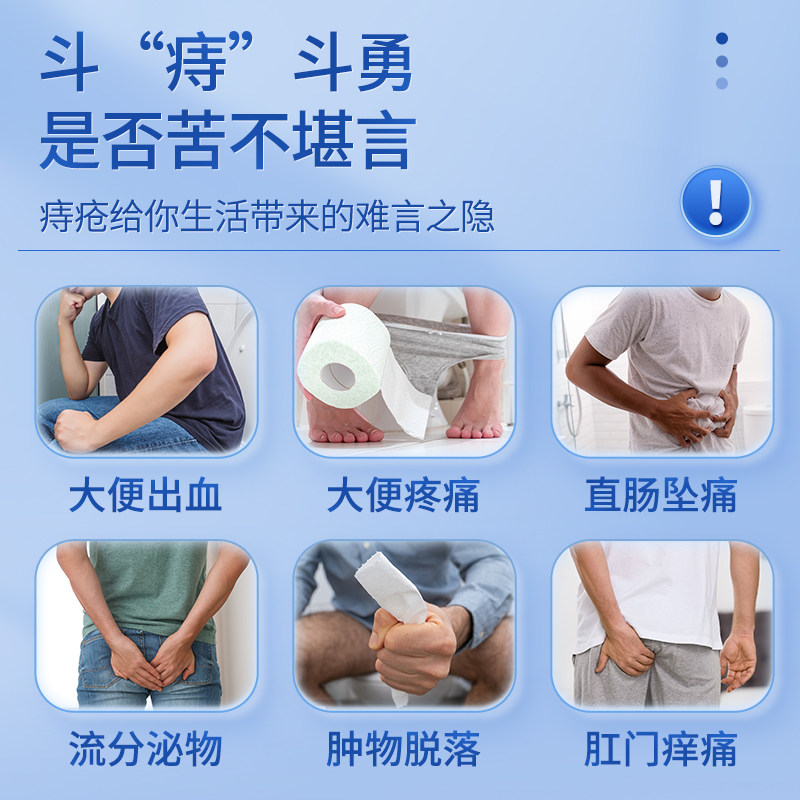 斗“痔”斗勇
是否苦不堪言

痔疮给你生活带来的难言之隐

!

大便出血

大便疼痛

直肠坠痛

流分泌物

肿物脱落

肛门痒痛