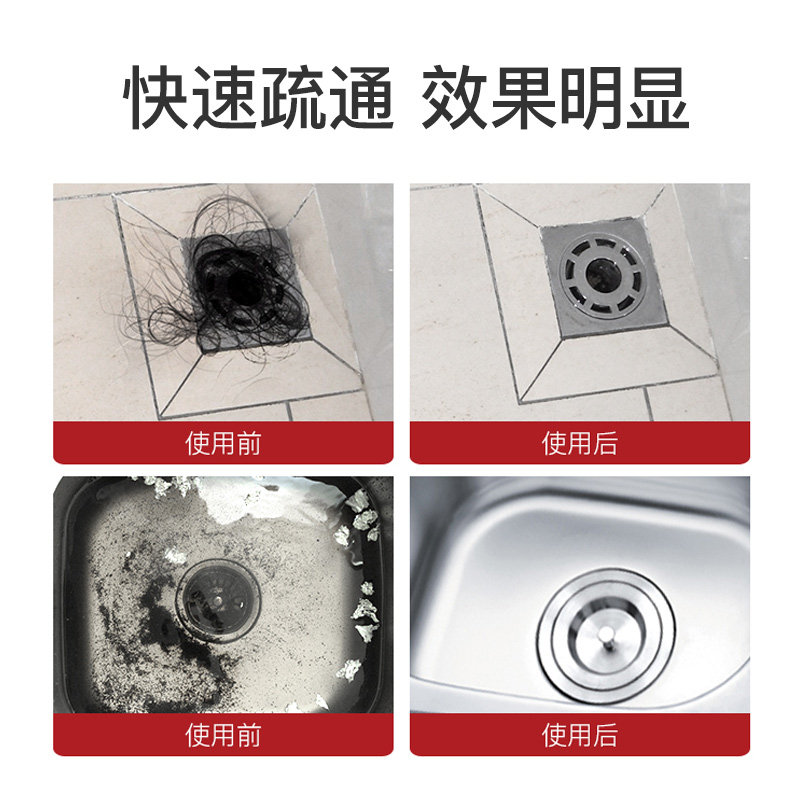 快速疏通 效果明显

使用前

使用后

使用前

使用后