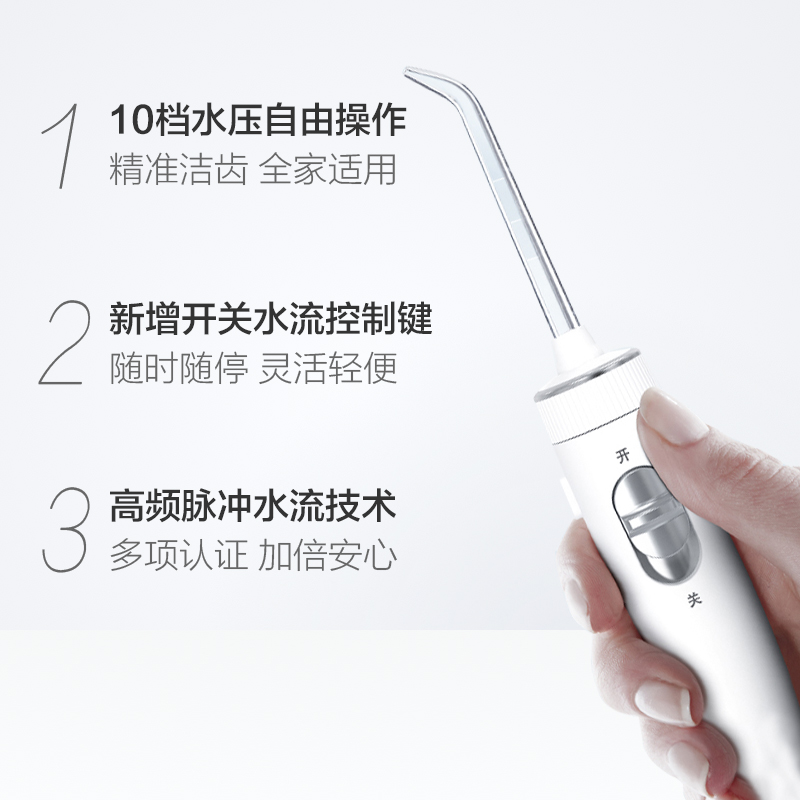 1
10档水压自由操作
精准洁齿 全家适用

2
新增开关水流控制键
随时随停 灵活轻便

3
高频脉冲水流技术
多项认证 加倍安心

开

关