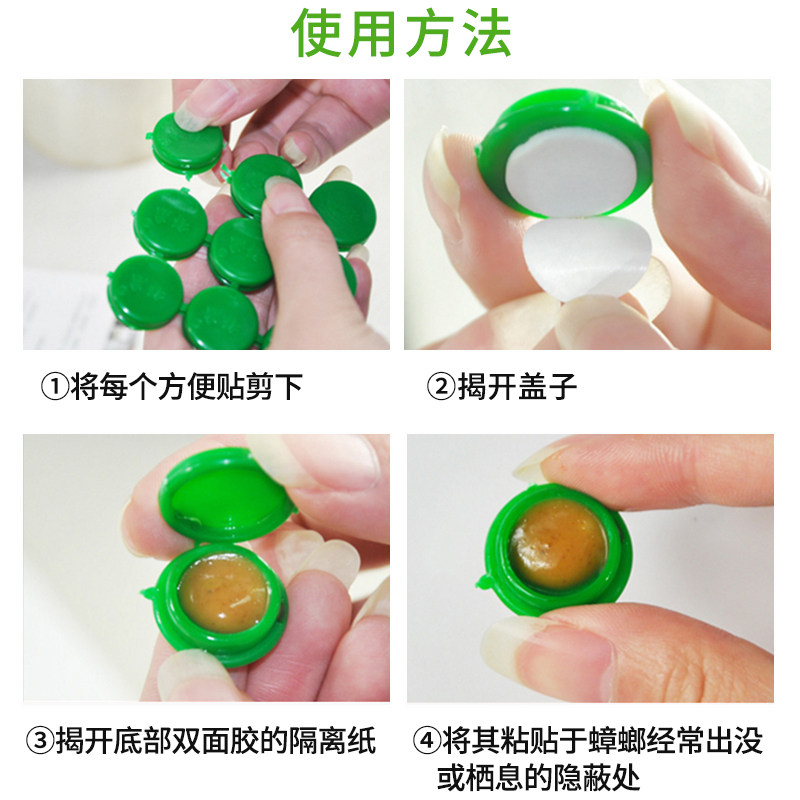 使用方法

①将每个方便贴剪下

②揭开盖子

③揭开底部双面胶的隔离纸

④将其粘贴于蟑螂经常出没或栖息的隐蔽处