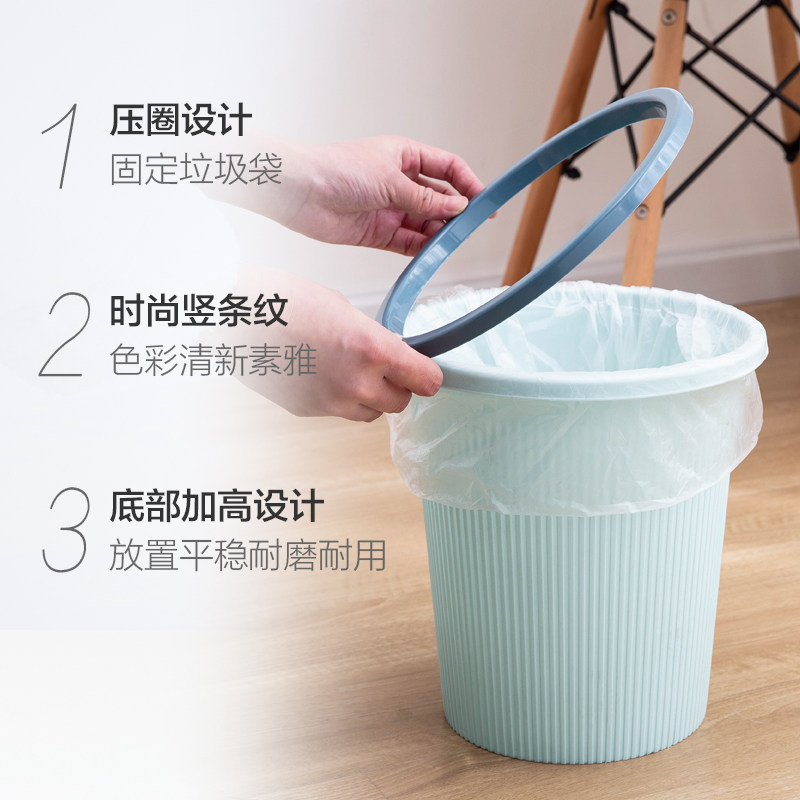 1 压圈设计
固定垃圾袋

2 时尚竖条纹
色彩清新素雅

3 底部加高设计
放置平稳耐磨耐用