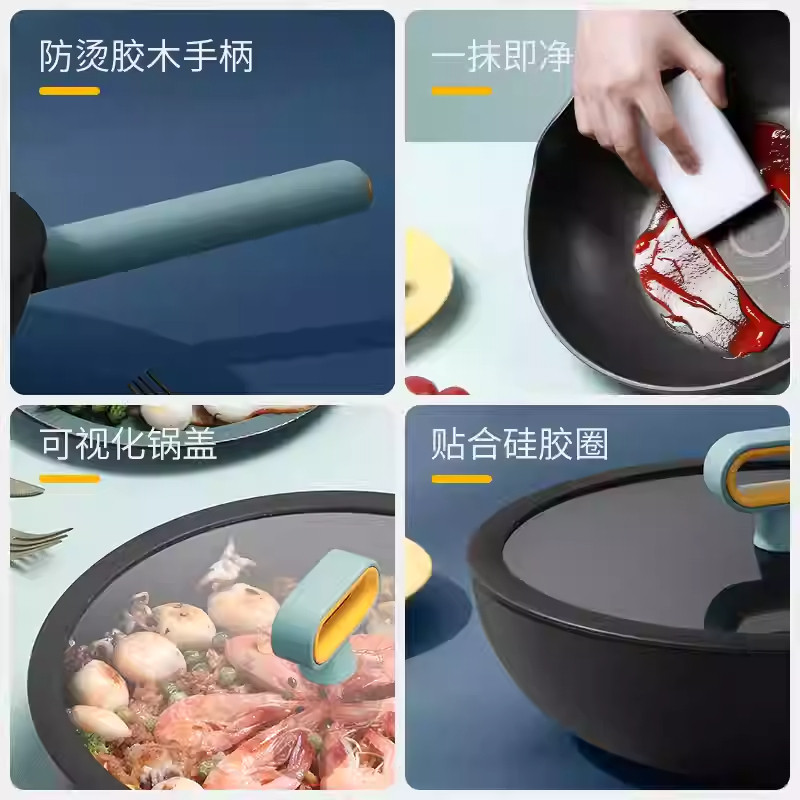 防烫胶木手柄

一抹即净

可视化锅盖

贴合硅胶圈