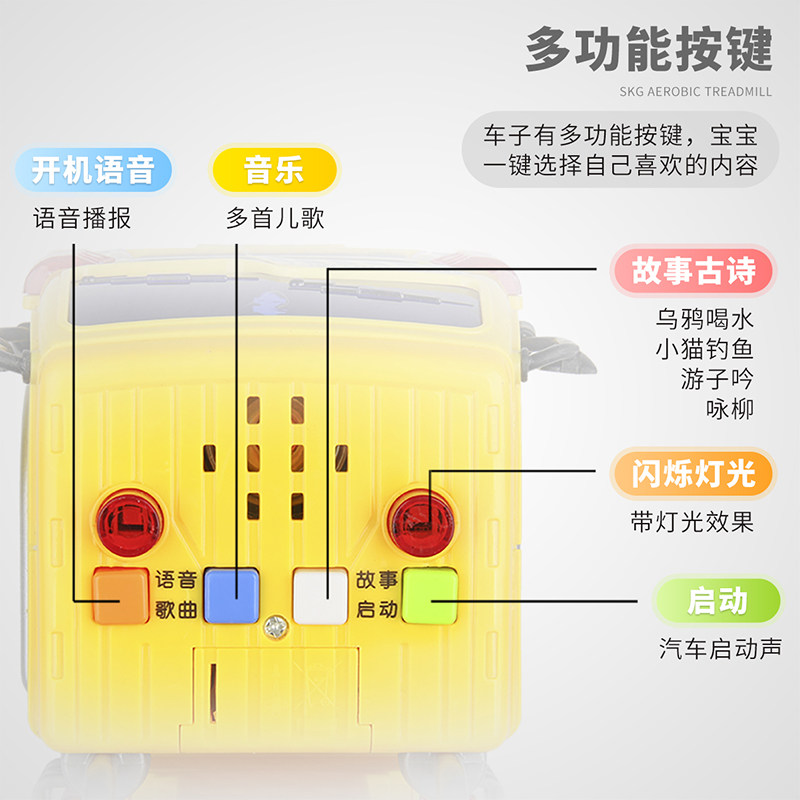 多功能按键

SKG AEROBIC TREADMILL

车子有多功能按键，宝宝一键选择自己喜欢的内容

开机语音

语音播报

音乐

多首儿歌

故事古诗

乌鸦喝水
小猫钓鱼
游子吟
咏柳

闪烁灯光

带灯光效果

启动

汽车启动声

语音
歌曲

故事
启动