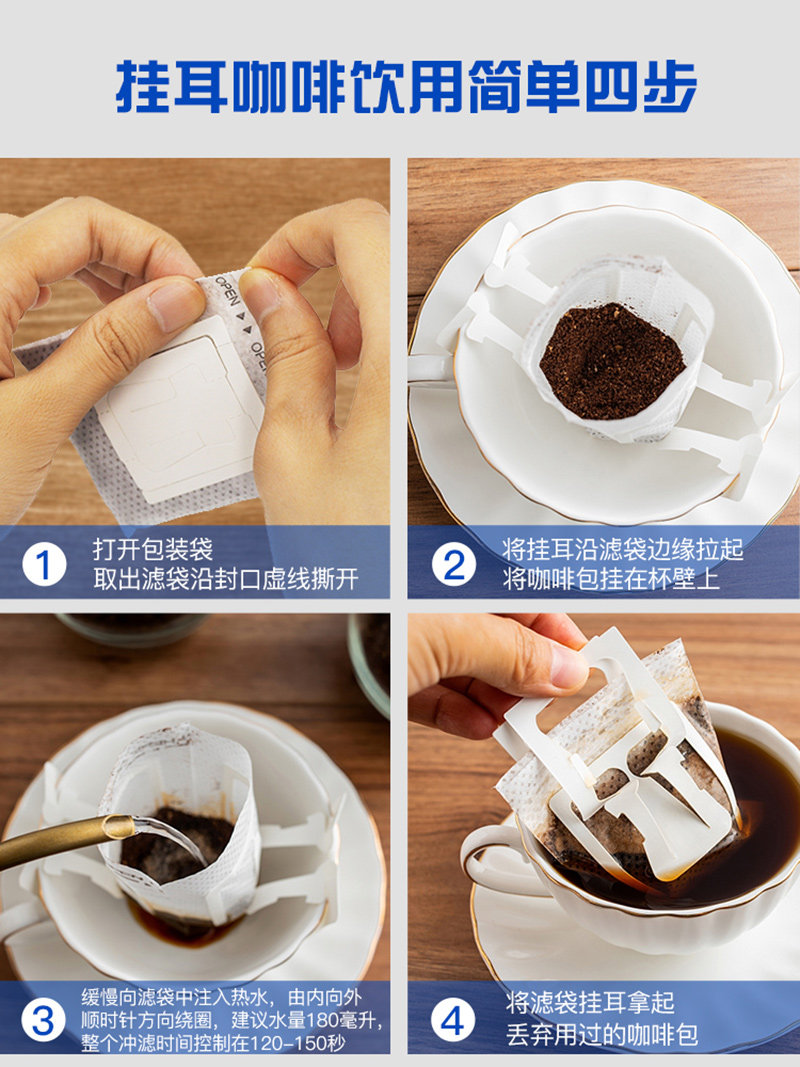 挂耳咖啡饮用简单四步

OPEN ◀ ▶ OPEN

1 打开包装袋
取出滤袋沿封口虚线撕开

2 将挂耳沿滤袋边缘拉起
将咖啡包挂在杯壁上

3 缓慢向滤袋中注入热水，由内向外顺时针方向绕圈，建议水量180毫升，整个冲滤时间控制在120-150秒

4 将滤袋挂耳拿起
丢弃用过的咖啡包