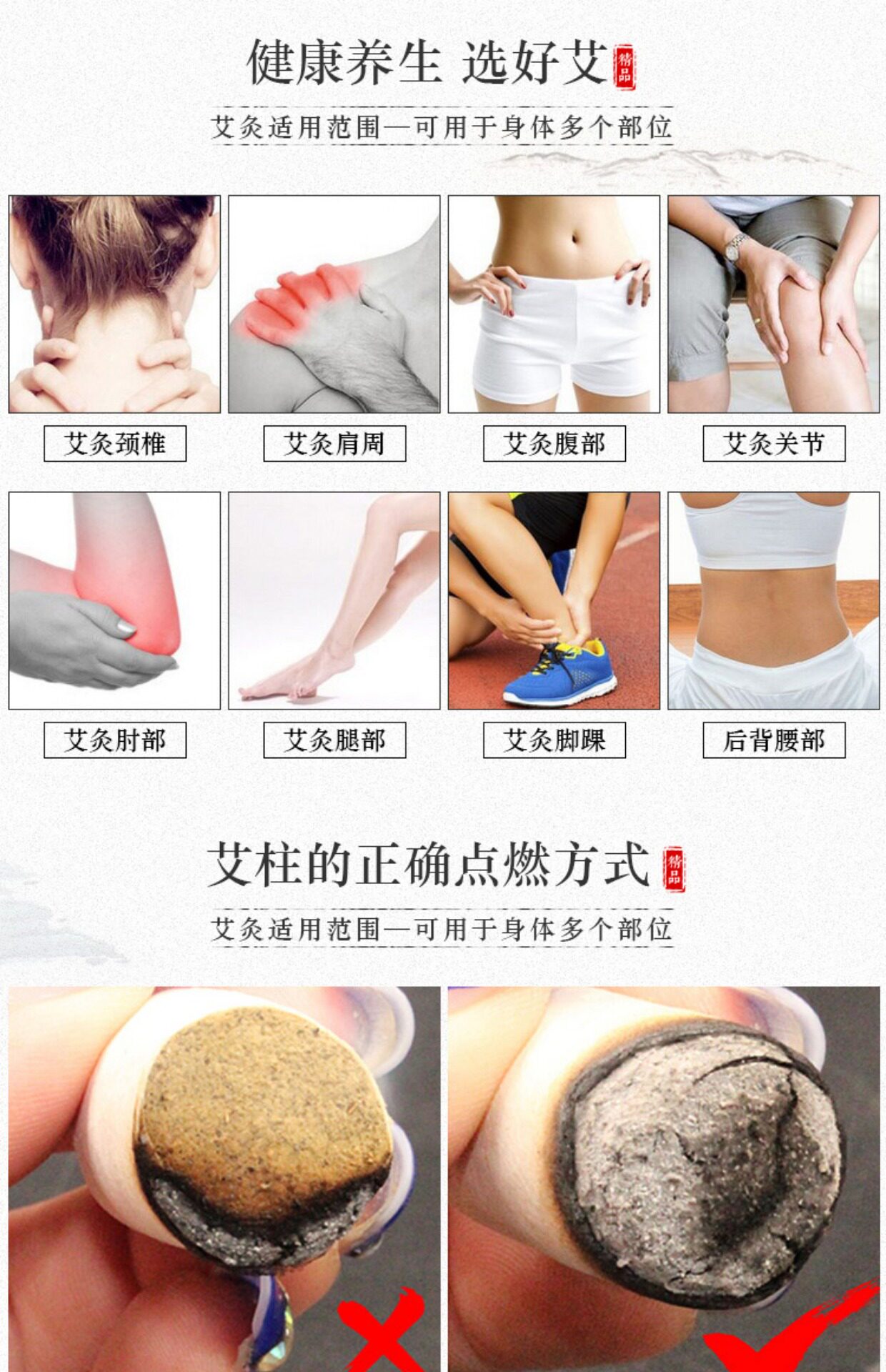 健康养生 选好艾 精品

艾灸适用范围—可用于身体多个部位

艾灸颈椎

艾灸肩周

艾灸腹部

艾灸关节

艾灸肘部

艾灸腿部

艾灸脚踝

后背腰部

艾柱的正确点燃方式 精品

艾灸适用范围—可用于身体多个部位