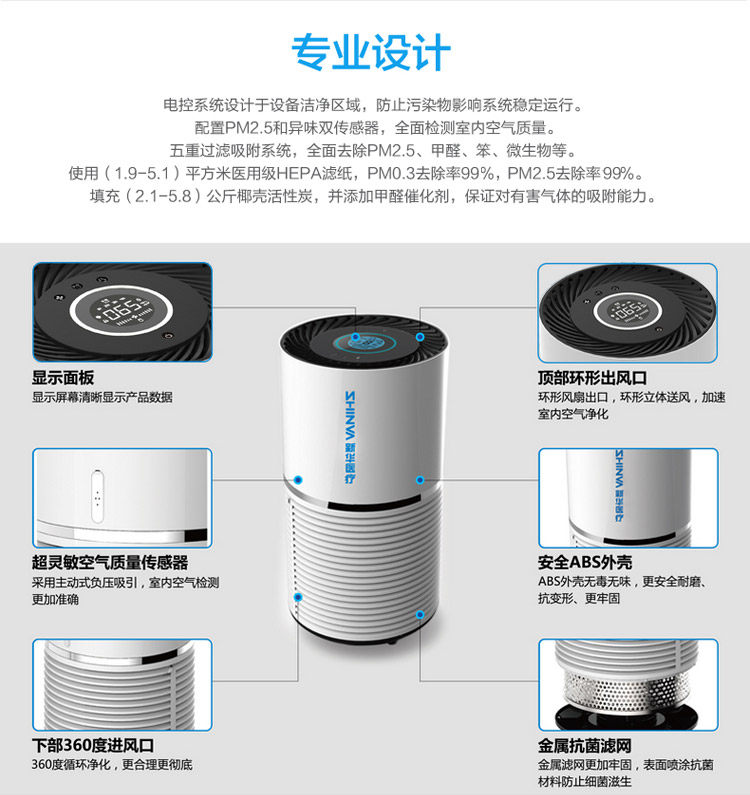 专业设计

电控系统设计于设备洁净区域，防止污染物影响系统稳定运行。
配置PM2.5和异味双传感器，全面检测室内空气质量。
五重过滤吸附系统，全面去除PM2.5、甲醛、苯、微生物等。
使用（1.9-5.1）平方米医用级HEPA滤纸，PM0.3去除率99%，PM2.5去除率99%。
填充（2.1-5.8）公斤椰壳活性炭，并添加甲醛催化剂，保证对有害气体的吸附能力。

065

显示面板
显示屏幕清晰显示产品数据

超灵敏空气质量传感器
采用主动式负压吸引，室内空气检测更加准确

下部360度进风口
360度循环净化，更合理更彻底

SHINVA 新华医疗

065

顶部环形出风口
环形风扇出口，环形立体送风，加速室内空气净化

SHINVA 新华医疗

安全ABS外壳
ABS外壳无毒无味，更安全耐磨、抗变形、更牢固

金属抗菌滤网
金属滤网更加牢固，表面喷涂抗菌材料防止细菌滋生