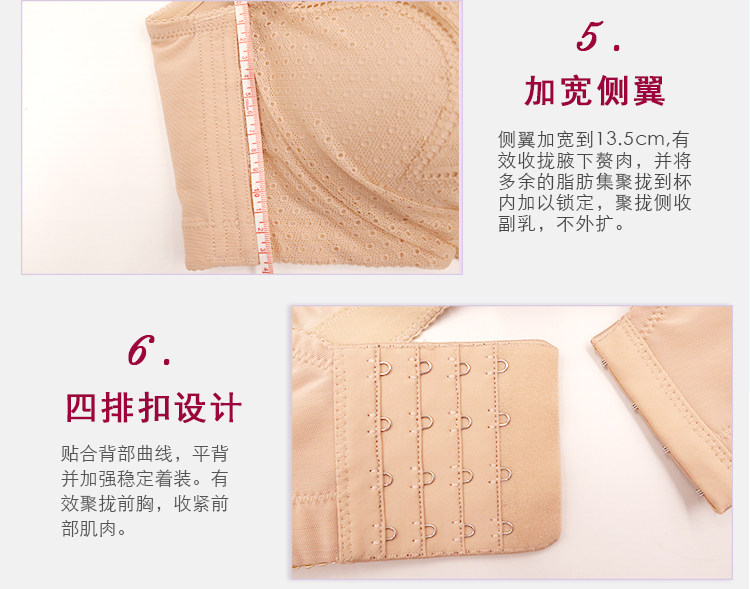 5.

加宽侧翼

侧翼加宽到13.5cm,有效收拢腋下赘肉，并将多余的脂肪集聚拢到杯内加以锁定，聚拢侧收副乳，不外扩。

6.

四排扣设计

贴合背部曲线，平背并加强稳定着装。有效聚拢前胸，收紧前部肌肉。