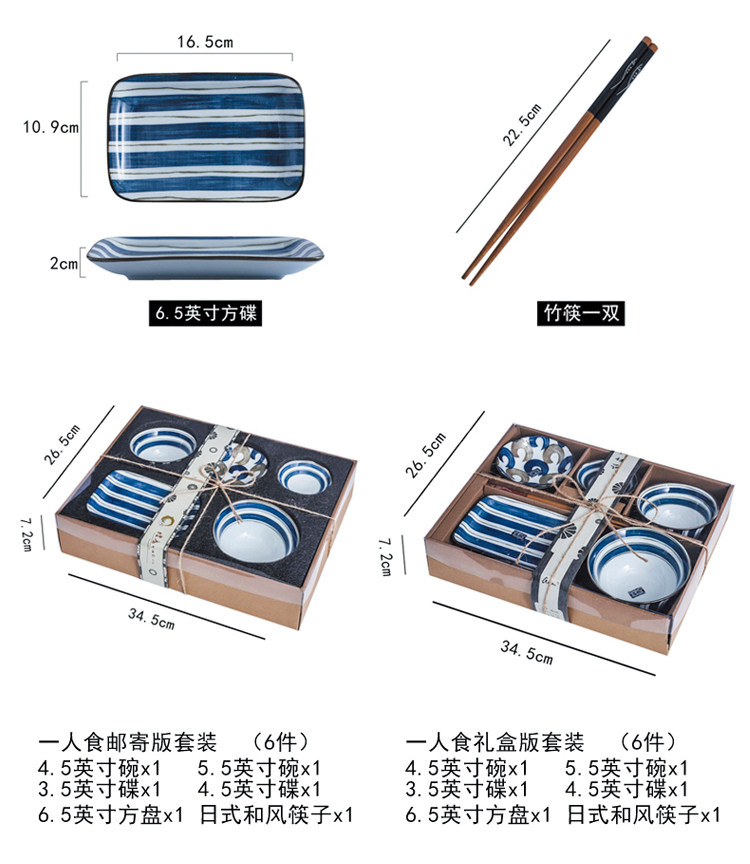 16.5cm

10.9cm

2cm

6.5英寸方碟

22.5cm

竹筷一双

26.5cm

7.2cm

34.5cm

26.5cm

7.2cm

34.5cm

一人食邮寄版套装 （6件）
4.5英寸碗x1 5.5英寸碗x1
3.5英寸碟x1 4.5英寸碟x1
6.5英寸方盘x1 日式和风筷子x1

一人食礼盒版套装 （6件）
4.5英寸碗x1 5.5英寸碗x1
3.5英寸碟x1 4.5英寸碟x1
6.5英寸方盘x1 日式和风筷子x1