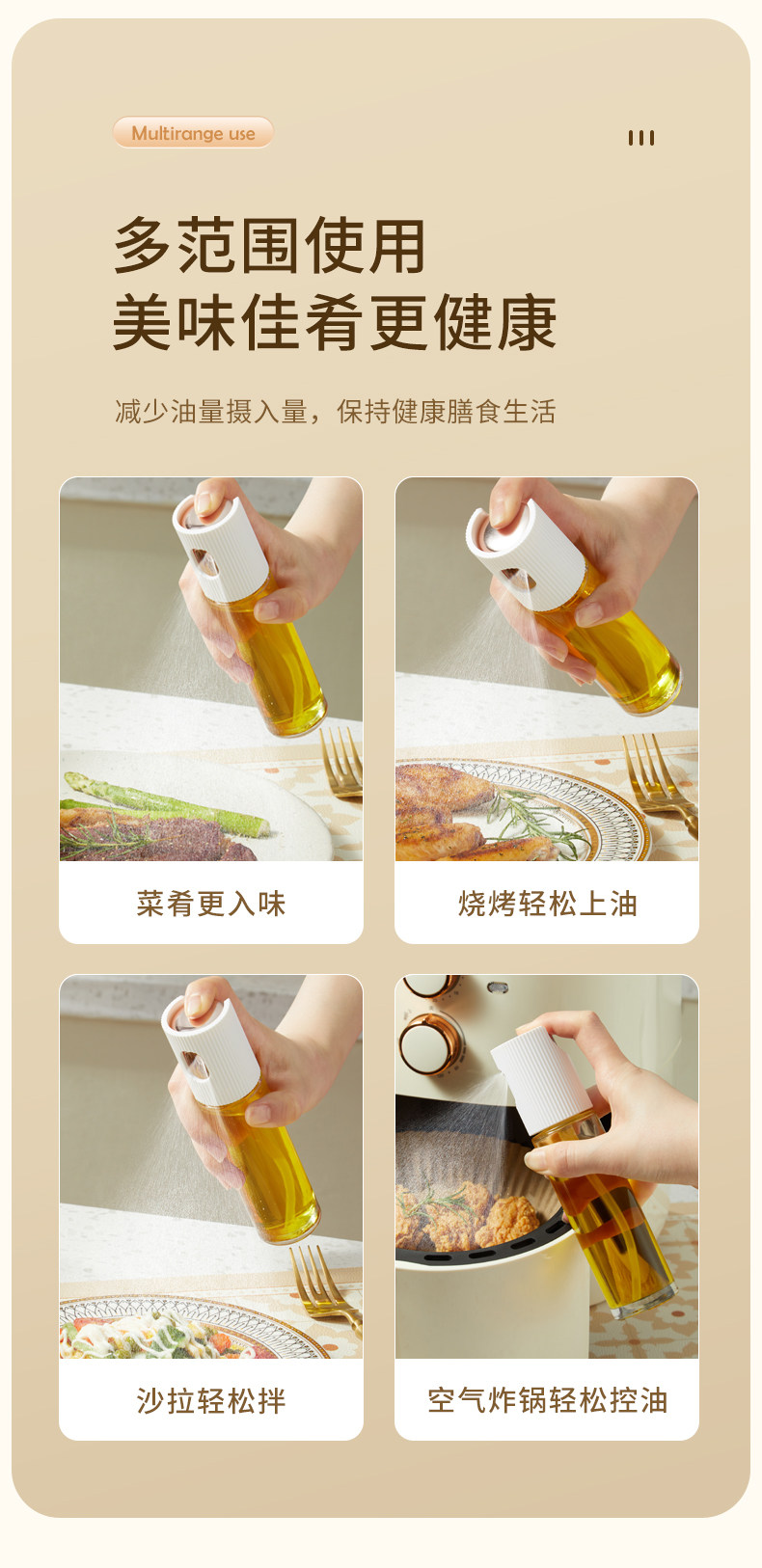 Multirange use

多范围使用
美味佳肴更健康

减少油量摄入量，保持健康膳食生活

菜肴更入味

烧烤轻松上油

沙拉轻松拌

空气炸锅轻松控油