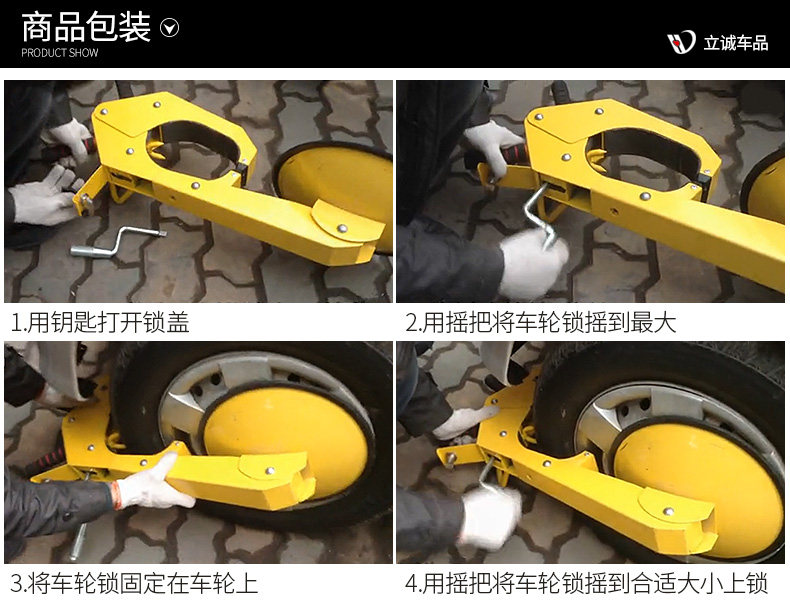 商品包装
PRODUCT SHOW

立诚车品

1.用钥匙打开锁盖

2.用摇把将车轮锁摇到最大

3.将车轮锁固定在车轮上

4.用摇把将车轮锁摇到合适大小上锁