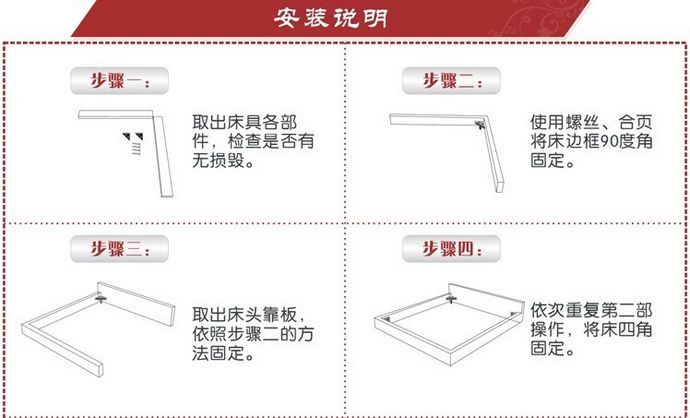 安装说明

步骤一：

取出床具各部件，检查是否有无损毁。

步骤二：

使用螺丝、合页将床边框90度角固定。

步骤三：

取出床头靠板，依照步骤二的方法固定。

步骤四：

依次重复第二部操作，将床四角固定。