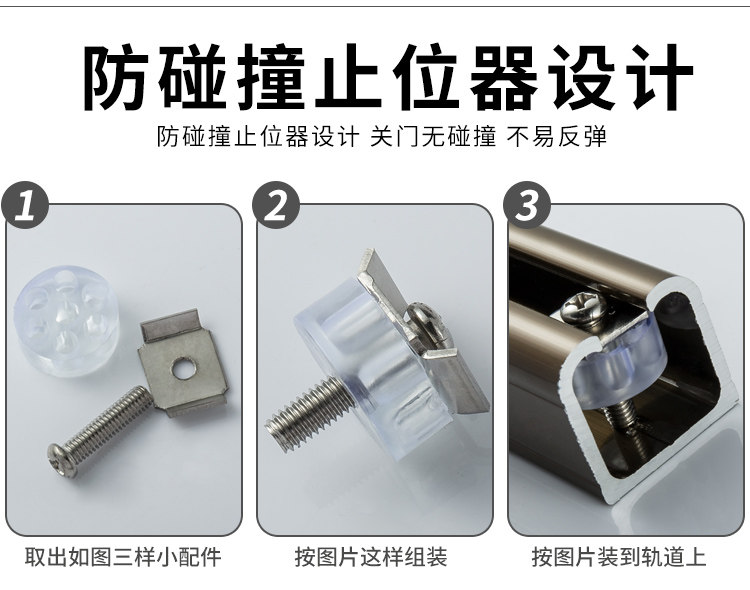 防碰撞止位器设计

防碰撞止位器设计 关门无碰撞 不易反弹

1

取出如图三样小配件

2

按图片这样组装

3

按图片装到轨道上