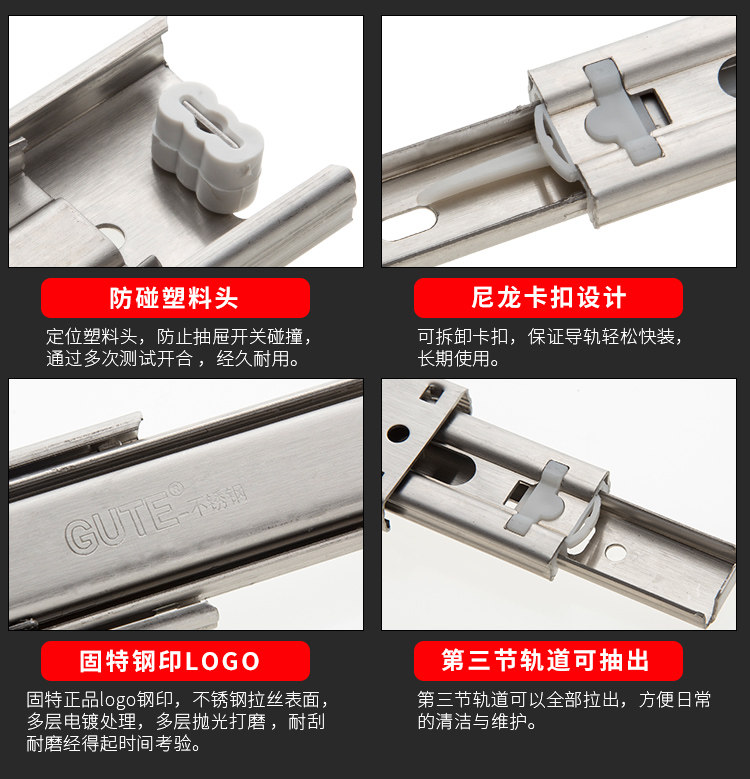 防碰塑料头

定位塑料头，防止抽屉开关碰撞，通过多次测试开合，经久耐用。

尼龙卡扣设计

可拆卸卡扣，保证导轨轻松快装，长期使用。

GUTE®-不锈钢

固特钢印LOGO

固特正品logo钢印，不锈钢拉丝表面，多层电镀处理，多层抛光打磨，耐刮耐磨经得起时间考验。

第三节轨道可抽出

第三节轨道可以全部拉出，方便日常的清洁与维护。