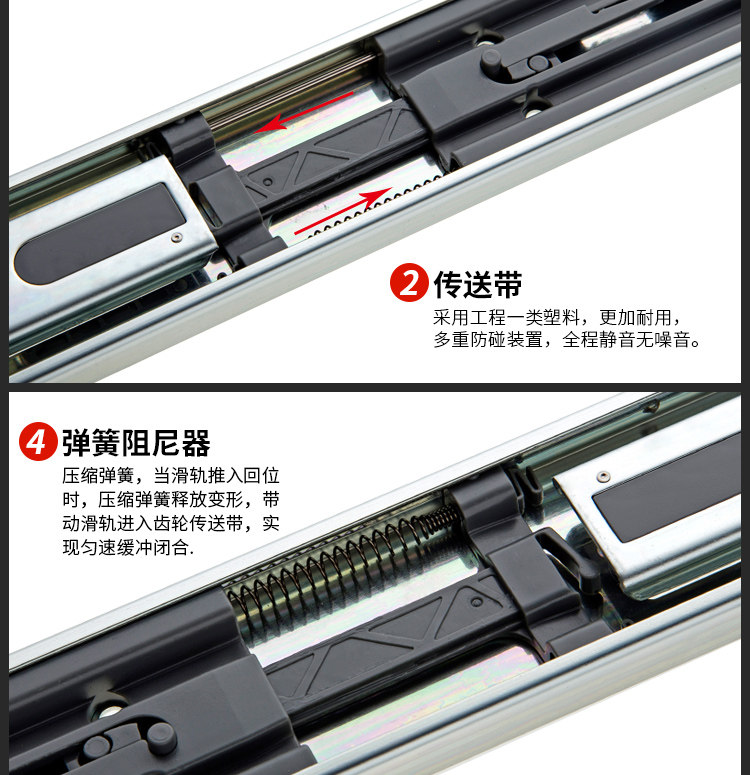 2 传送带

采用工程一类塑料，更加耐用，多重防碰装置，全程静音无噪音。

4 弹簧阻尼器

压缩弹簧，当滑轨推入回位时，压缩弹簧释放变形，带动滑轨进入齿轮传送带，实现匀速缓冲闭合.