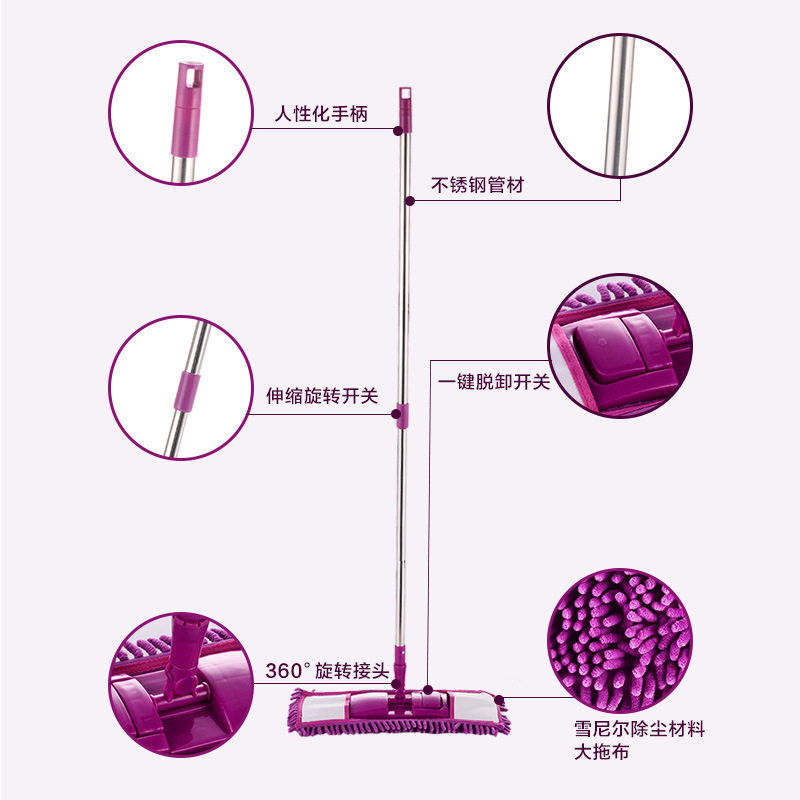 人性化手柄

不锈钢管材

伸缩旋转开关

一键脱卸开关

360° 旋转接头

雪尼尔除尘材料
大拖布