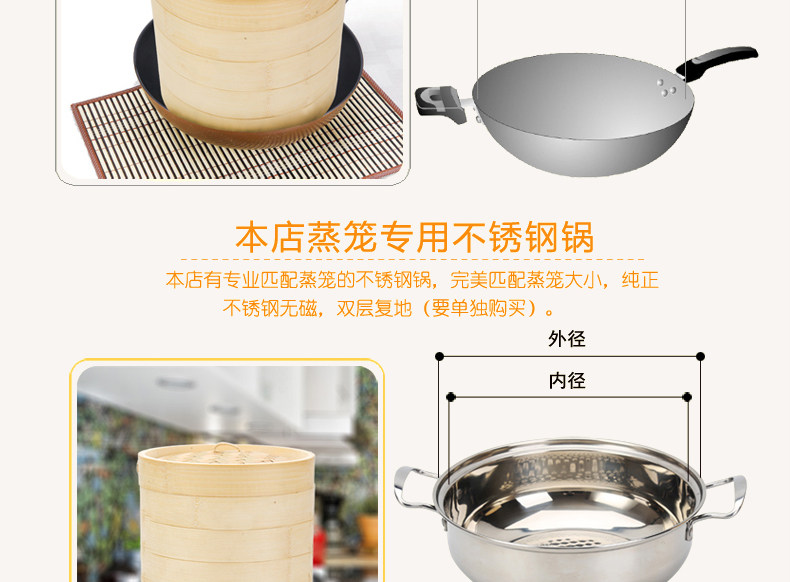 本店蒸笼专用不锈钢锅

本店有专业匹配蒸笼的不锈钢锅，完美匹配蒸笼大小，纯正不锈钢无磁，双层复地（要单独购买）。

外径

内径