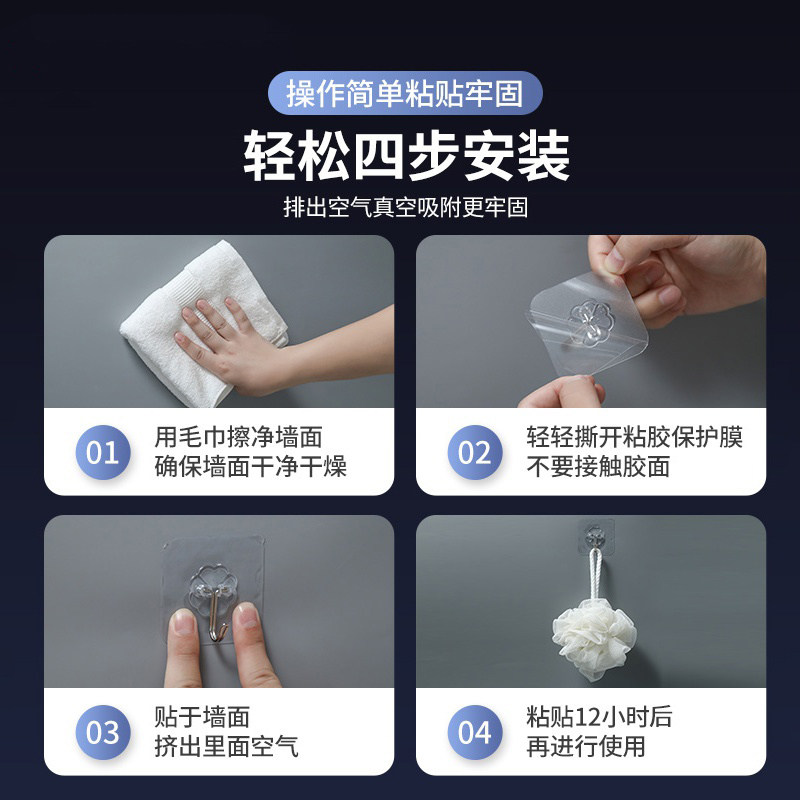 操作简单粘贴牢固

轻松四步安装

排出空气真空吸附更牢固

01 用毛巾擦净墙面 确保墙面干净干燥

02 轻轻撕开粘胶保护膜 不要接触胶面

03 贴于墙面 挤出里面空气

04 粘贴12小时后 再进行使用