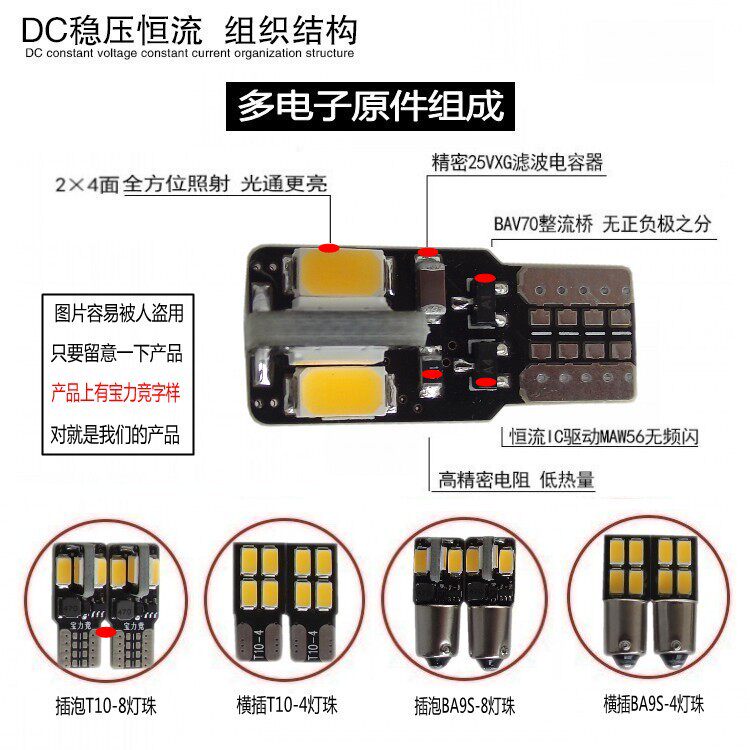 DC稳压恒流 组织结构
DC constant voltage constant current organization structure

多电子原件组成

2×4面 全方位照射 光通更亮

精密25VXG滤波电容器

BAV70整流桥 无正负极之分

图片容易被人盗用
只要留意一下产品
产品上有宝力竞字样
对就是我们的产品

恒流IC驱动MAW56无频闪

高精密电阻 低热量

宝力竞 宝力竞

T10-4 T10-4

插泡T10-8灯珠

横插T10-4灯珠

插泡BA9S-8灯珠

横插BA9S-4灯珠