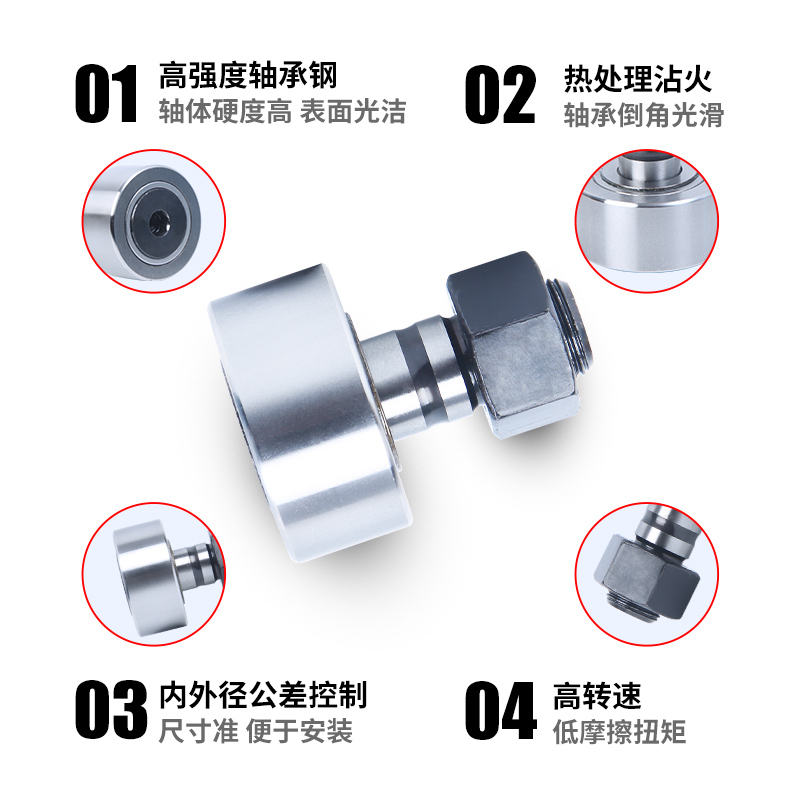 01 高强度轴承钢
轴体硬度高 表面光洁

02 热处理沾火
轴承倒角光滑

03 内外径公差控制
尺寸准 便于安装

04 高转速
低摩擦扭矩