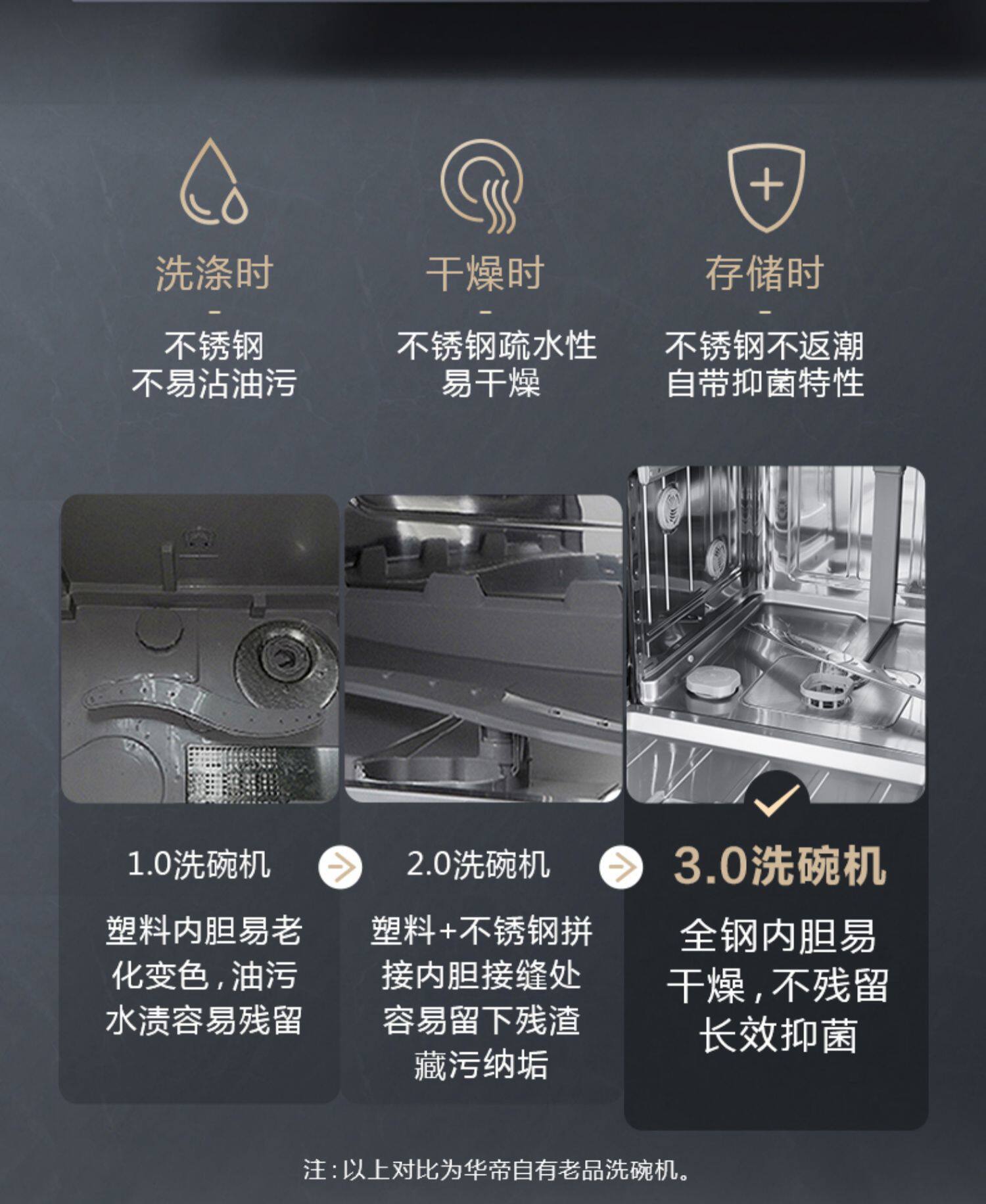 洗涤时
-
不锈钢
不易沾油污

干燥时
-
不锈钢疏水性
易干燥

存储时
-
不锈钢不返潮
自带抑菌特性

1.0洗碗机
塑料内胆易老化变色，油污水渍容易残留

2.0洗碗机
塑料+不锈钢拼接内胆接缝处容易留下残渣藏污纳垢

3.0洗碗机
全钢内胆易干燥，不残留长效抑菌

注：以上对比为华帝自有老品洗碗机。