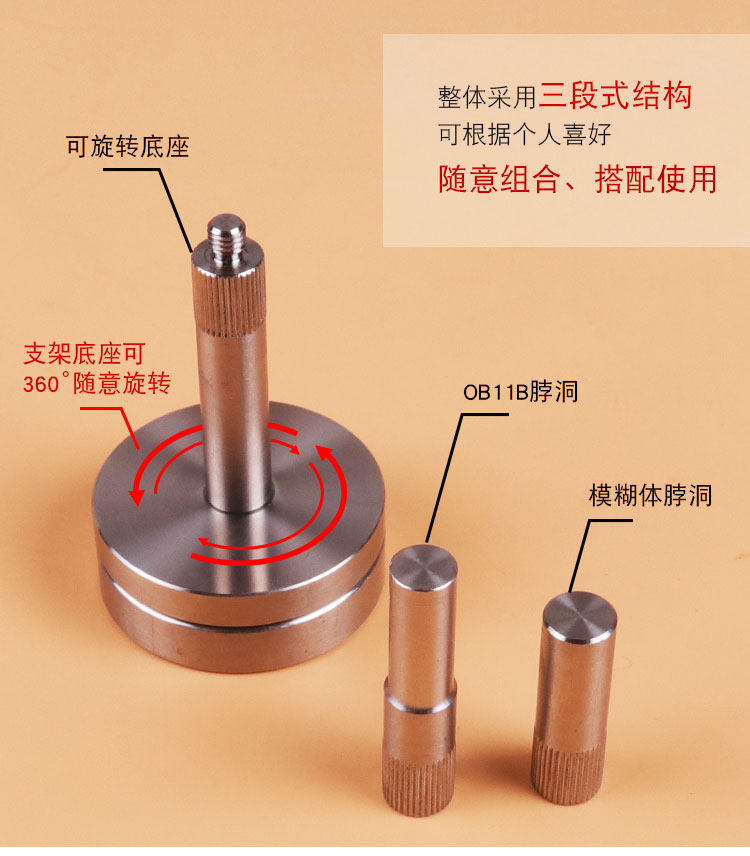 整体采用三段式结构
可根据个人喜好
随意组合、搭配使用

可旋转底座

支架底座可
360°随意旋转

OB11B脖洞

模糊体脖洞