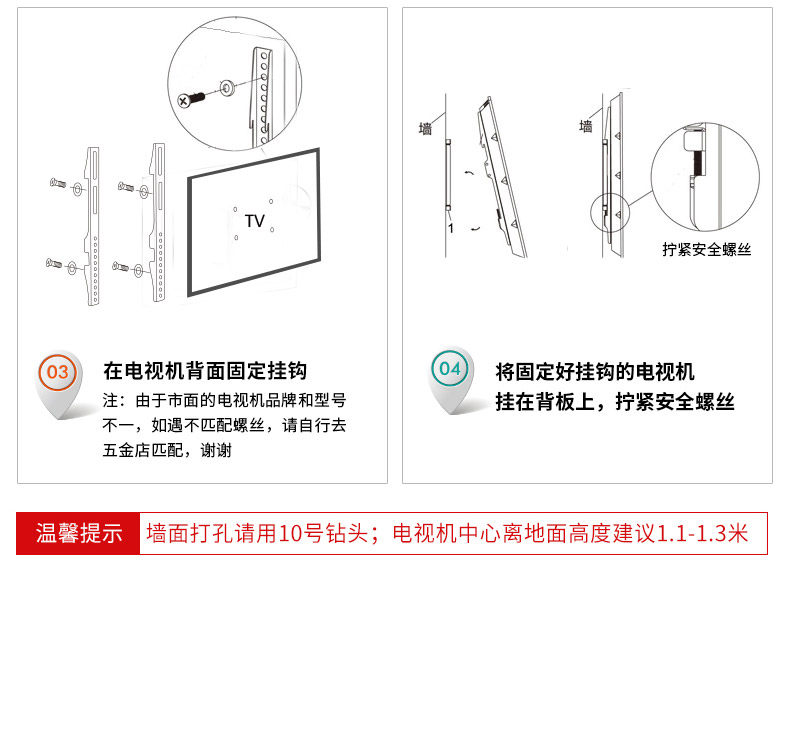 TV

03

在电视机背面固定挂钩

注：由于市面的电视机品牌和型号不一，如遇不匹配螺丝，请自行去五金店匹配，谢谢

墙

1

墙

拧紧安全螺丝

04

将固定好挂钩的电视机挂在背板上，拧紧安全螺丝

温馨提示

墙面打孔请用10号钻头；电视机中心离地面高度建议1.1-1.3米