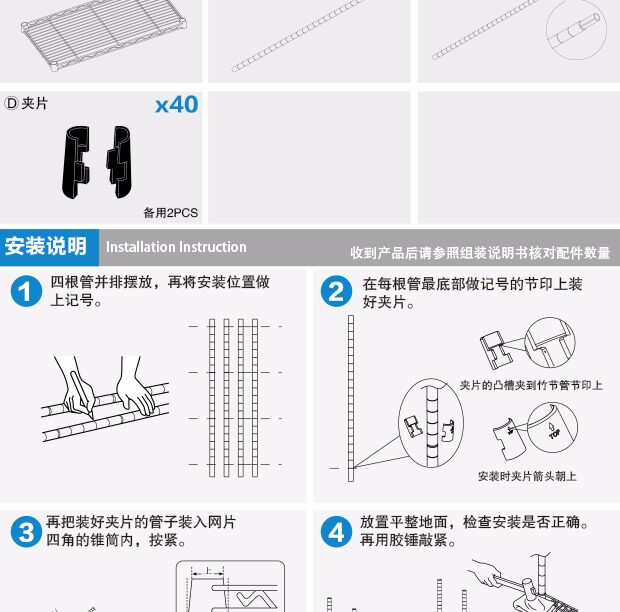 Ⓓ 夹片

x40

备用2PCS

安装说明 Installation Instruction 收到产品后请参照组装说明书核对配件数量

1 四根管并排摆放，再将安装位置做上记号。

2 在每根管最底部做记号的节印上装好夹片。

夹片的凸槽夹到竹节管节印上

TOP

安装时夹片箭头朝上

3 再把装好夹片的管子装入网片四角的锥筒内，按紧。

上

4 放置平整地面，检查安装是否正确。再用胶锤敲紧。