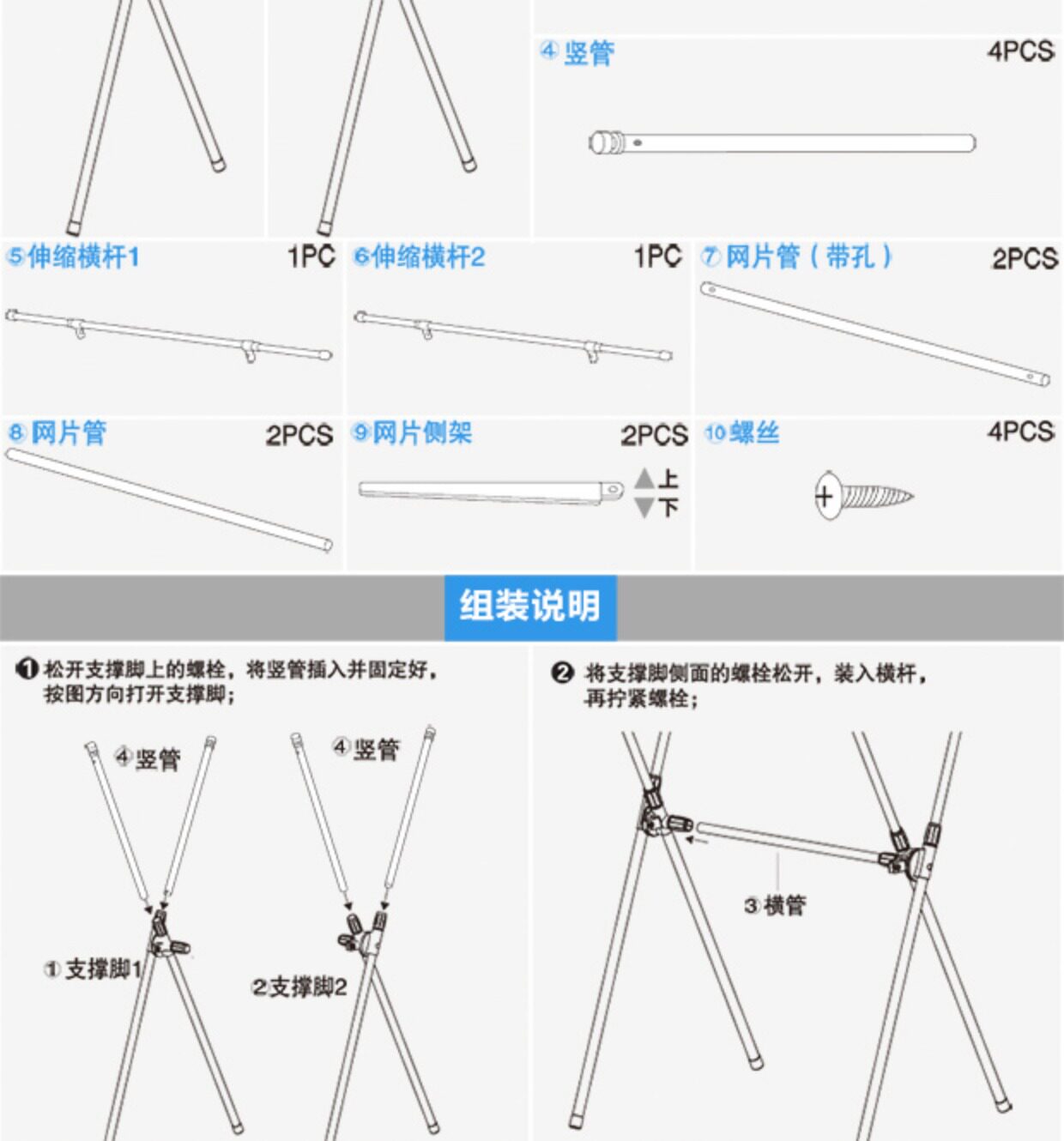 ④竖管 4PCS

⑤伸缩横杆1 1PC

⑥伸缩横杆2 1PC

⑦网片管（带孔） 2PCS

⑧网片管 2PCS

⑨网片侧架 2PCS

上
下

⑩螺丝 4PCS

组装说明

❶松开支撑脚上的螺栓，将竖管插入并固定好，按图方向打开支撑脚；

④竖管

④竖管

①支撑脚1

②支撑脚2

❷将支撑脚侧面的螺栓松开，装入横杆，再拧紧螺栓；

③横管