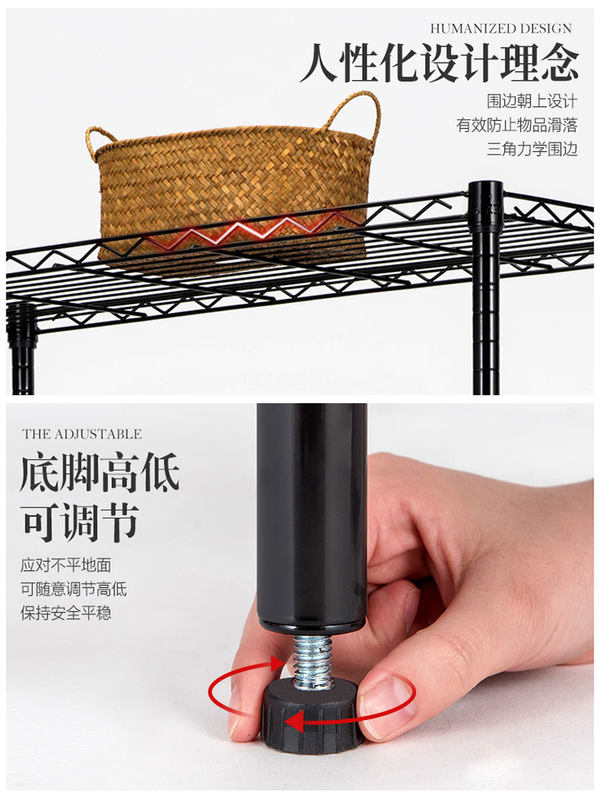 HUMANIZED DESIGN
人性化设计理念

围边朝上设计
有效防止物品滑落
三角力学围边

THE ADJUSTABLE
底脚高低
可调节

应对不平地面
可随意调节高低
保持安全平稳