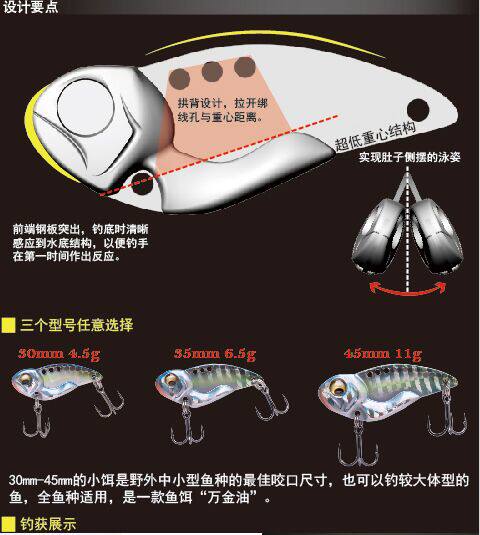 设计要点

拱背设计，拉开绑线孔与重心距离。

超低重心结构

实现肚子侧摆的泳姿

前端钢板突出，钓底时清晰感应到水底结构，以便钓手在第一时间作出反应。

三个型号任意选择

30mm 4.5g

35mm 6.5g

45mm 11g

30mm-45mm的小饵是野外中小型鱼种的最佳咬口尺寸，也可以钓较大体型的鱼，全鱼种适用，是一款鱼饵“万金油”。

钓获展示