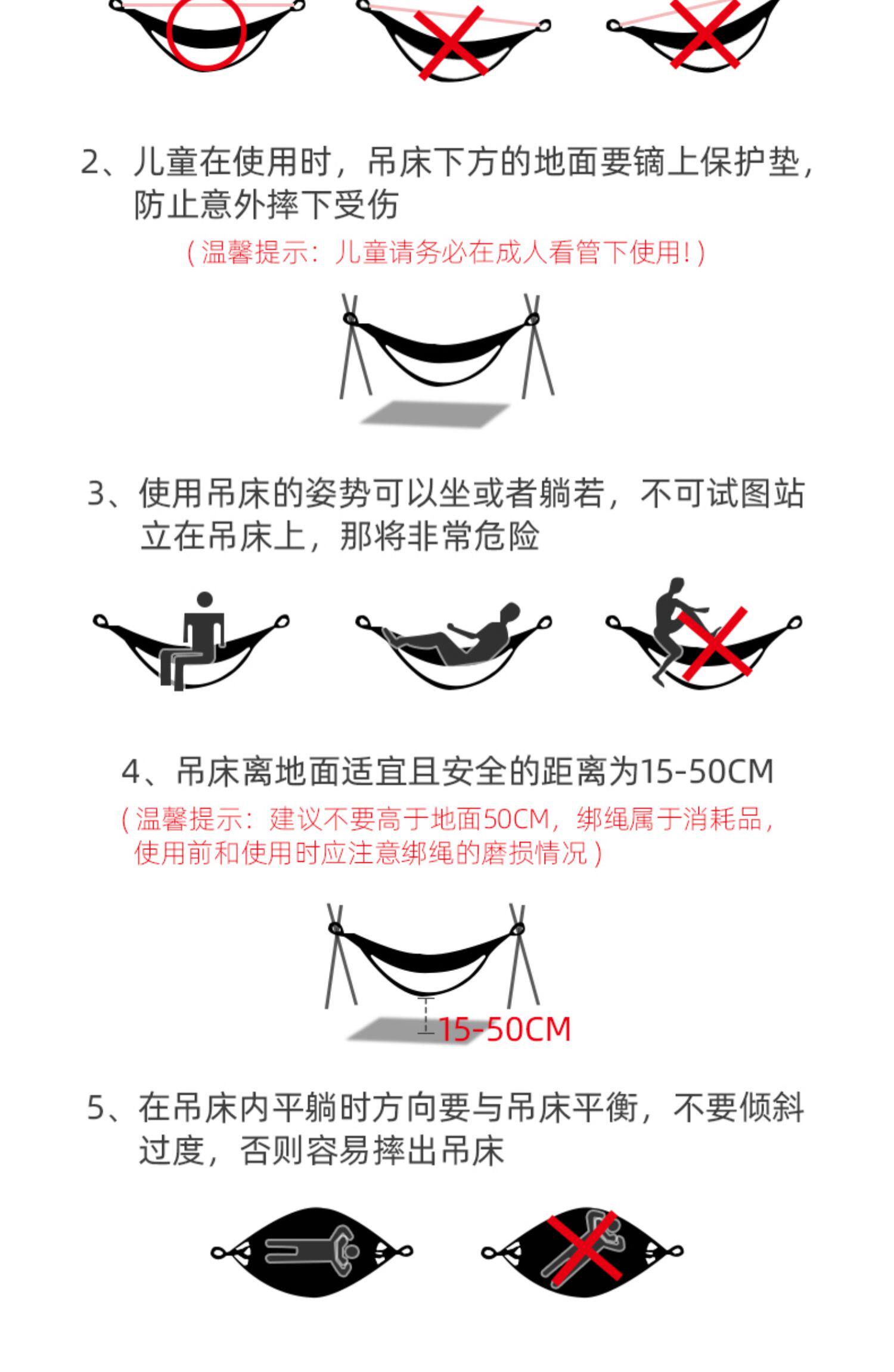 2、儿童在使用时，吊床下方的地面要镝上保护垫，防止意外摔下受伤

（温馨提示：儿童请务必在成人看管下使用！）

3、使用吊床的姿势可以坐或者躺若，不可试图站立在吊床上，那将非常危险

4、吊床离地面适宜且安全的距离为15-50CM

（温馨提示：建议不要高于地面50CM，绑绳属于消耗品，使用前和使用时应注意绑绳的磨损情况）

15-50CM

5、在吊床内平躺时方向要与吊床平衡，不要倾斜过度，否则容易摔出吊床