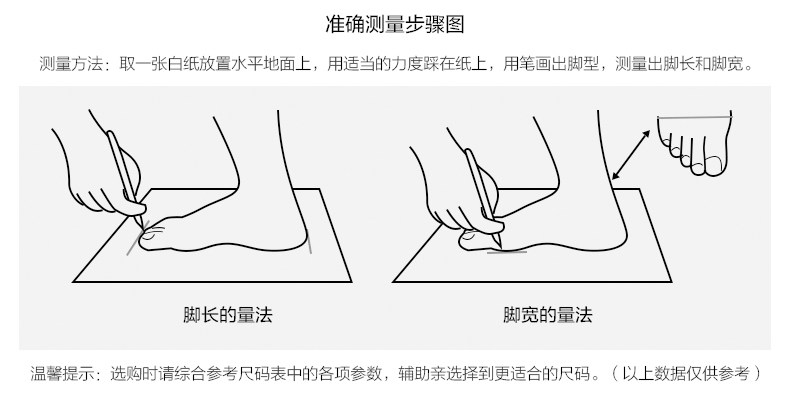 准确测量步骤图

测量方法：取一张白纸放置水平地面上，用适当的力度踩在纸上，用笔画出脚型，测量出脚长和脚宽。

脚长的量法

脚宽的量法

温馨提示：选购时请综合参考尺码表中的各项参数，辅助亲选择到更适合的尺码。（以上数据仅供参考）