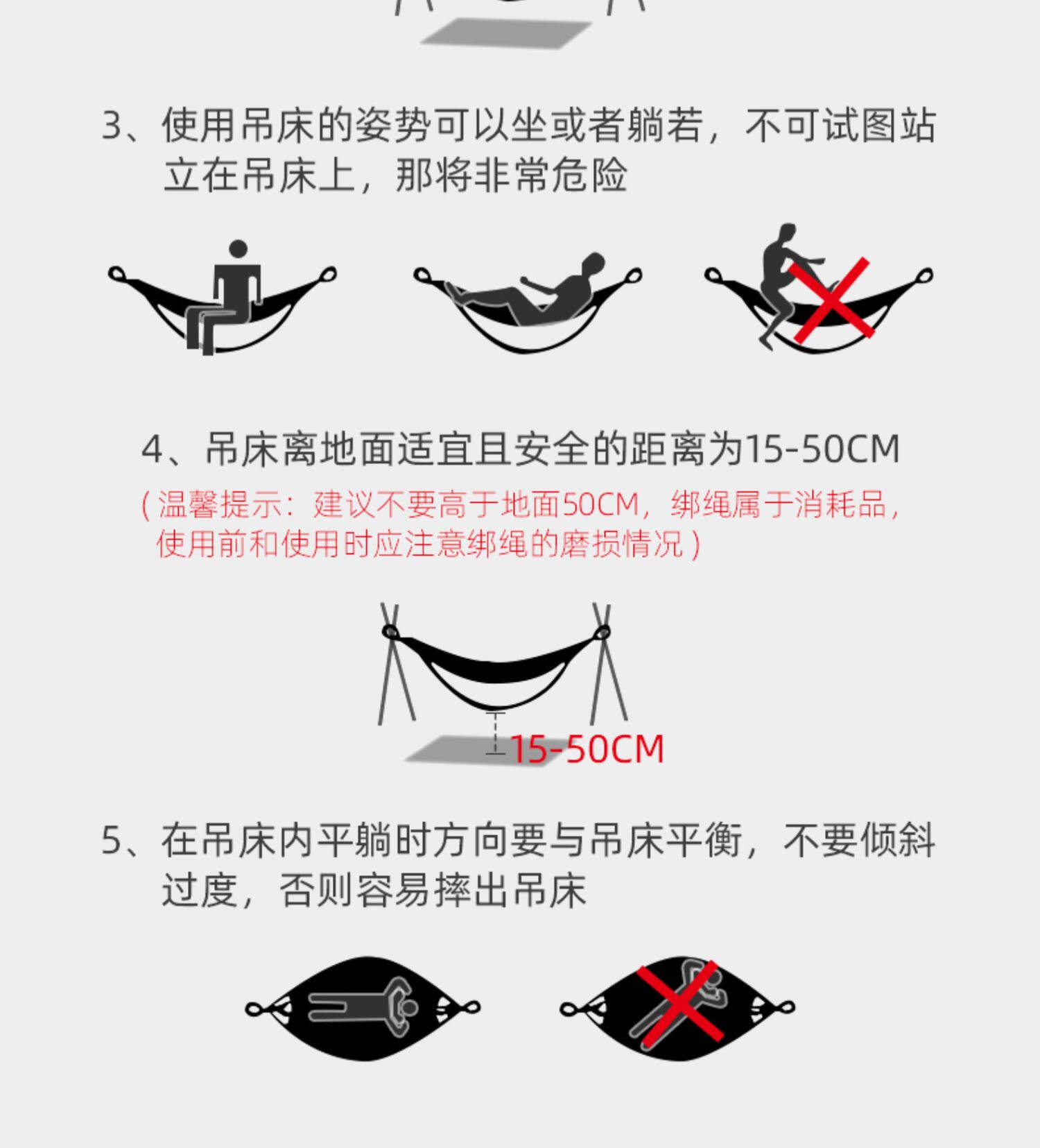 3、使用吊床的姿势可以坐或者躺若，不可试图站立在吊床上，那将非常危险

4、吊床离地面适宜且安全的距离为15-50CM

（温馨提示：建议不要高于地面50CM，绑绳属于消耗品，使用前和使用时应注意绑绳的磨损情况）

15-50CM

5、在吊床内平躺时方向要与吊床平衡，不要倾斜过度，否则容易摔出吊床