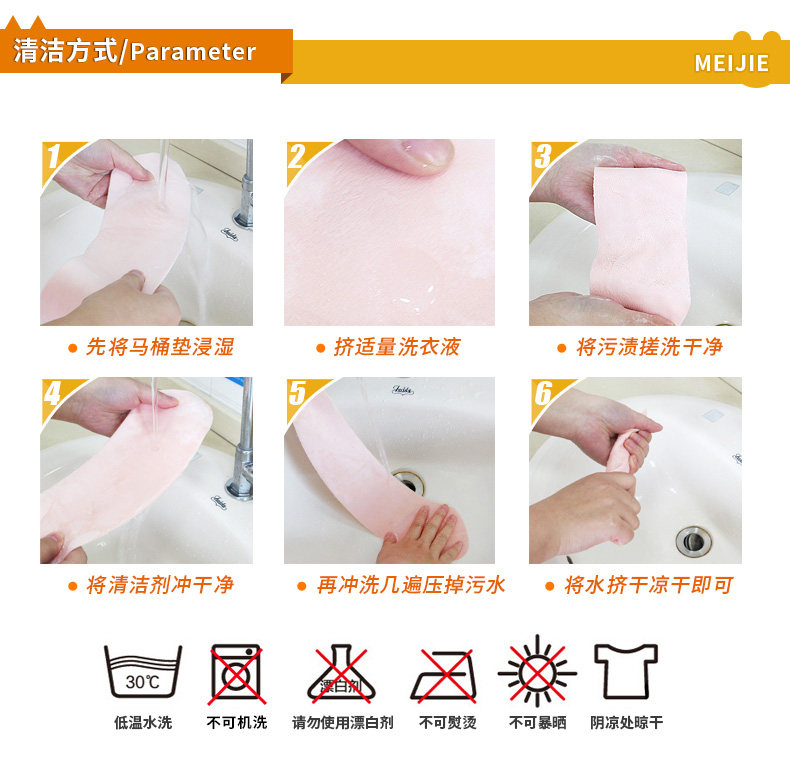 清洁方式/Parameter

MEIJIE

1

● 先将马桶垫浸湿

2

● 挤适量洗衣液

3

● 将污渍搓洗干净

4

● 将清洁剂冲干净

5

● 再冲洗几遍压掉污水

6

● 将水挤干凉干即可

30℃

低温水洗

不可机洗

漂白剂

请勿使用漂白剂

不可熨烫

不可暴晒

阴凉处晾干