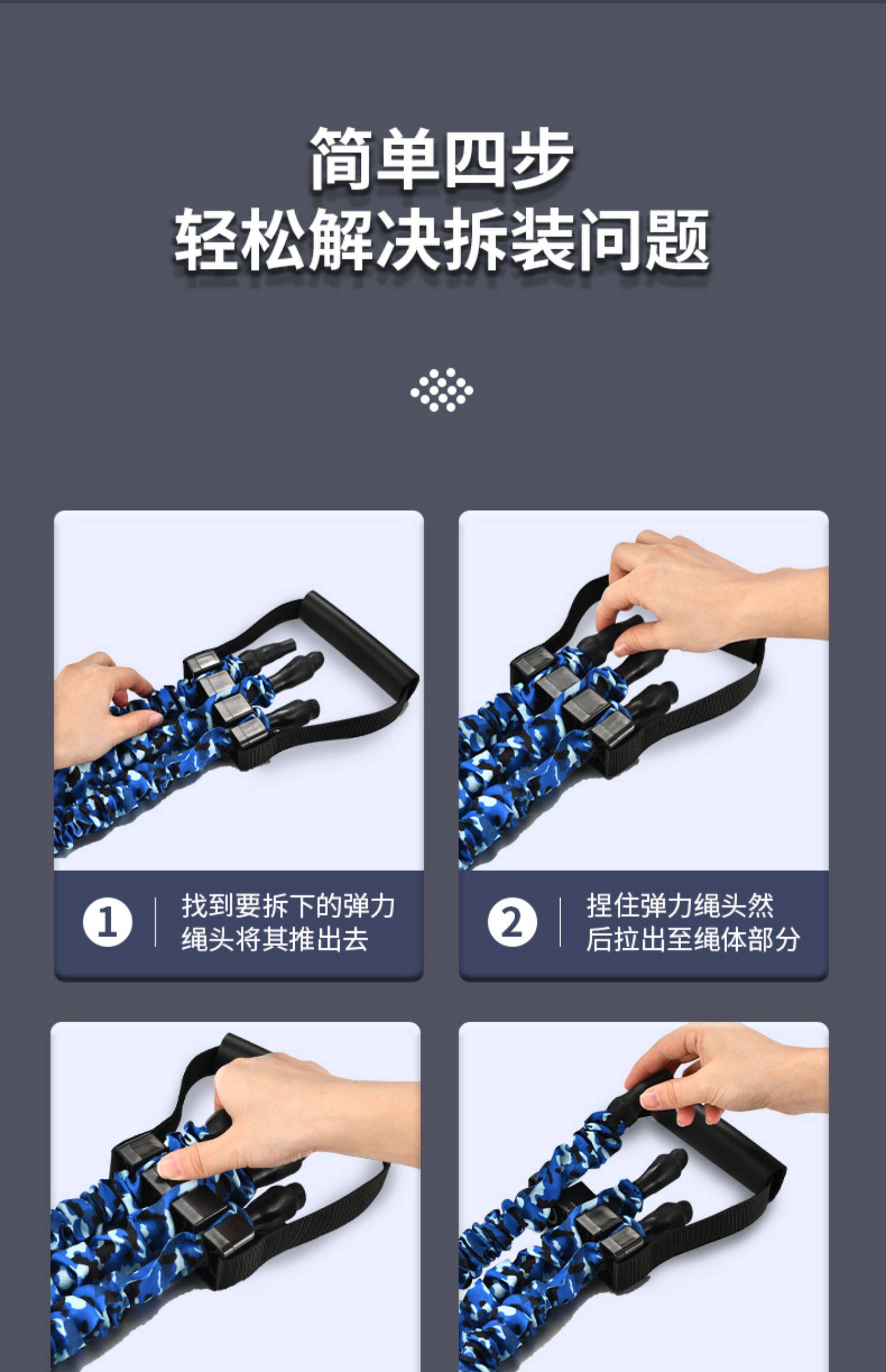 简单四步
轻松解决拆装问题

1 找到要拆下的弹力绳头将其推出去

2 捏住弹力绳头然后拉出至绳体部分