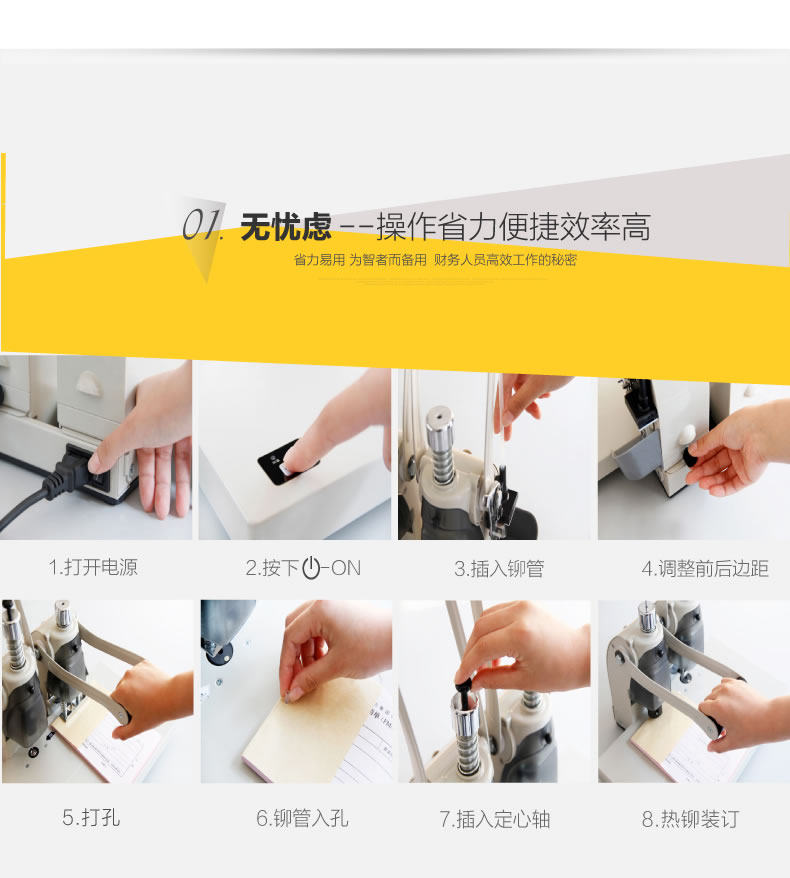 01. 无忧虑 --操作省力便捷效率高

省力易用 为智者而备用 财务人员高效工作的秘密

1.打开电源

2.按下⏻-ON

3.插入铆管

4.调整前后边距

5.打孔

6.铆管入孔

7.插入定心轴

8.热铆装订