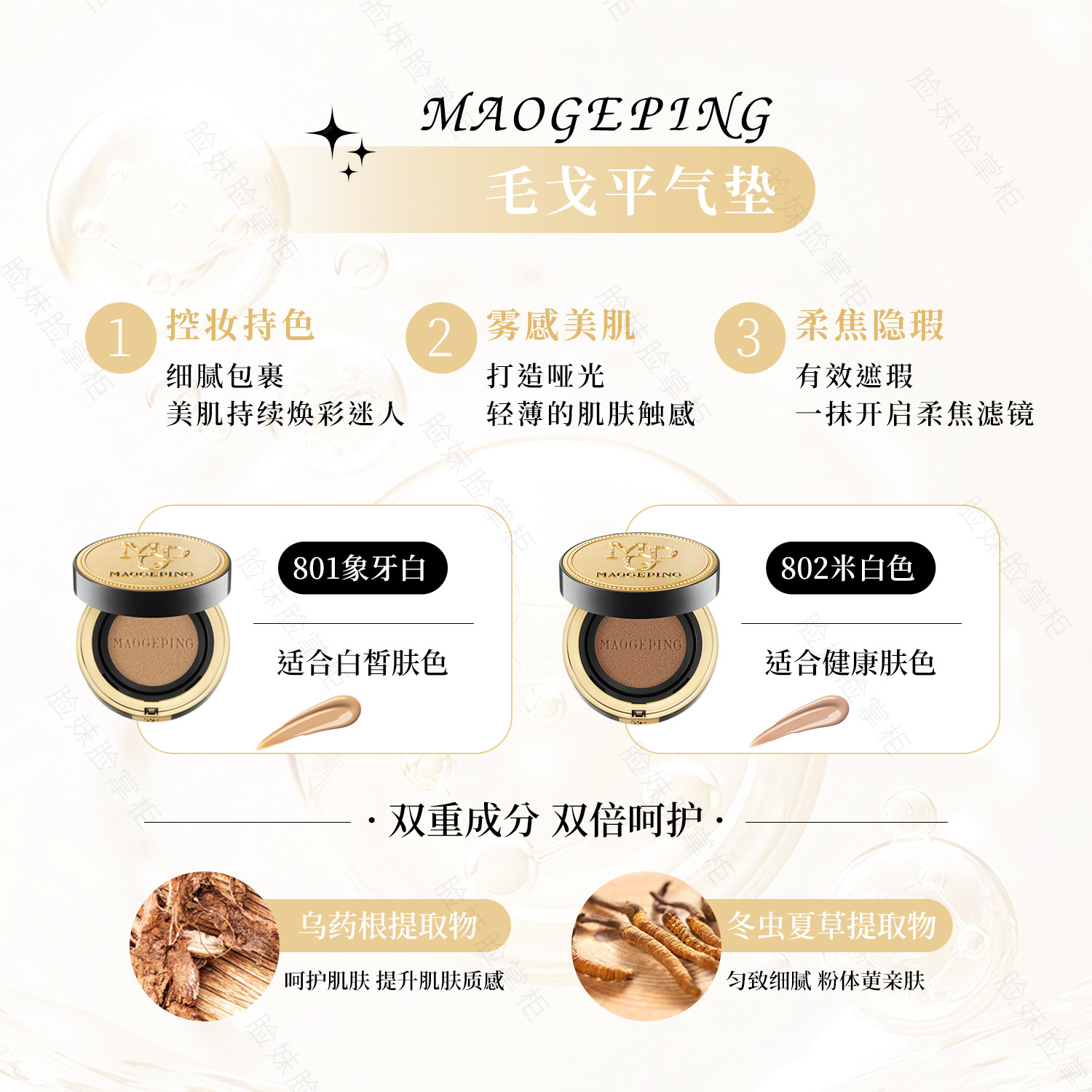 MAOGEPING
毛戈平气垫

1 控妆持色
细腻包裹
美肌持续焕彩迷人

2 雾感美肌
打造哑光
轻薄的肌肤触感

3 柔焦隐瑕
有效遮瑕
一抹开启柔焦滤镜

MAOGEPING
MAOGEPING
801象牙白
适合白皙肤色

MAOGEPING
MAOGEPING
802米白色
适合健康肤色

· 双重成分 双倍呵护 ·

乌药根提取物
呵护肌肤 提升肌肤质感

冬虫夏草提取物
匀致细腻 粉体更亲肤

脸妹脸掌柜