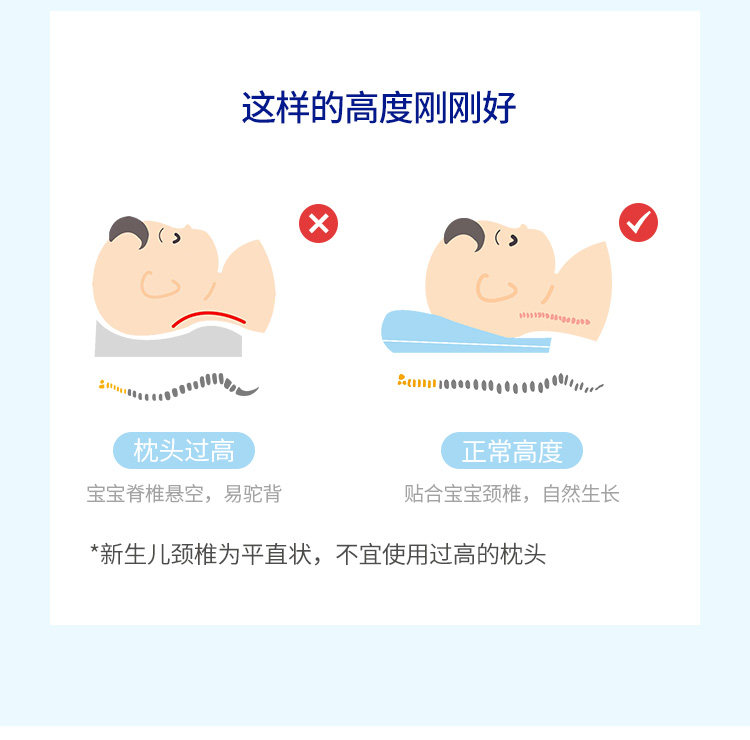 这样的高度刚刚好

枕头过高

宝宝脊椎悬空，易驼背

正常高度

贴合宝宝颈椎，自然生长

*新生儿颈椎为平直状，不宜使用过高的枕头