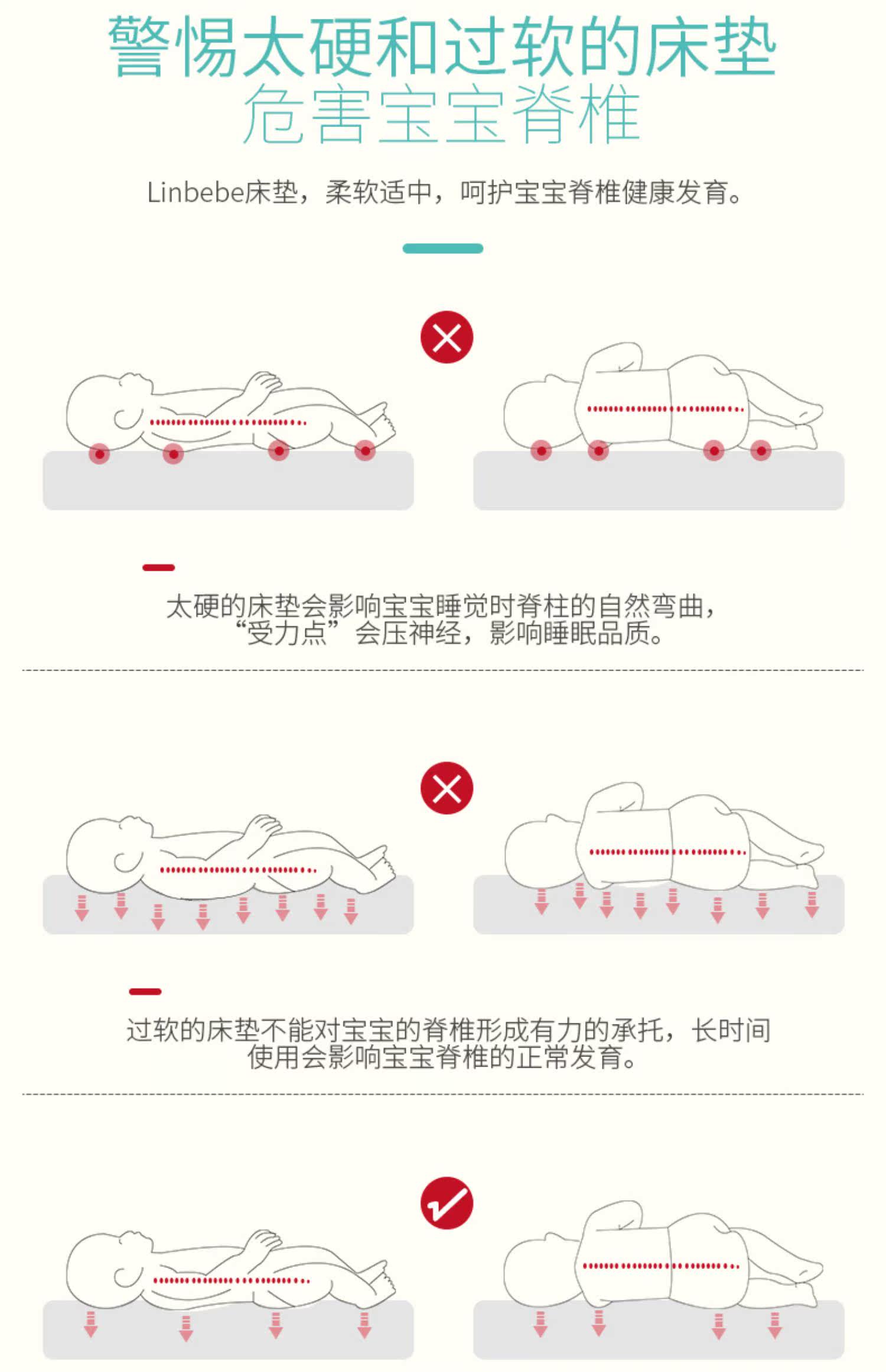 警惕太硬和过软的床垫
危害宝宝脊椎

Linbebe床垫，柔软适中，呵护宝宝脊椎健康发育。

太硬的床垫会影响宝宝睡觉时脊柱的自然弯曲，“受力点”会压神经，影响睡眠品质。

过软的床垫不能对宝宝的脊椎形成有力的承托，长时间使用会影响宝宝脊椎的正常发育。