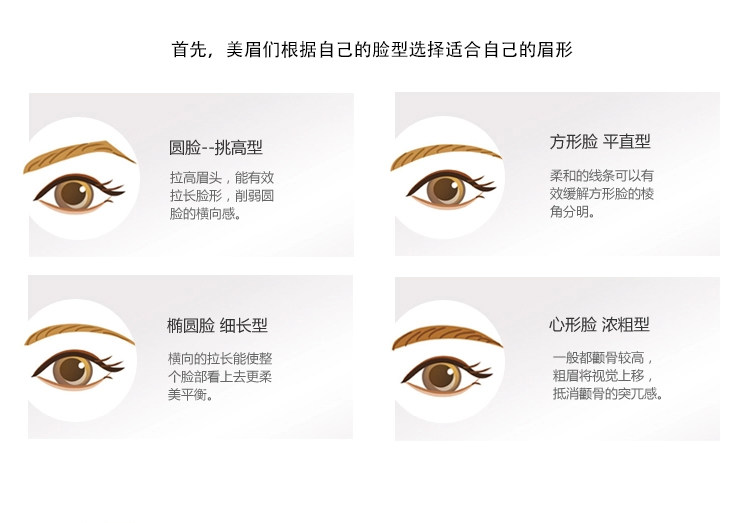 首先，美眉们根据自己的脸型选择适合自己的眉形

圆脸--挑高型

拉高眉头，能有效拉长脸形，削弱圆脸的横向感。

方形脸 平直型

柔和的线条可以有效缓解方形脸的棱角分明。

椭圆脸 细长型

横向的拉长能使整个脸部看上去更柔美平衡。

心形脸 浓粗型

一般都颧骨较高，粗眉将视觉上移，抵消颧骨的突兀感。