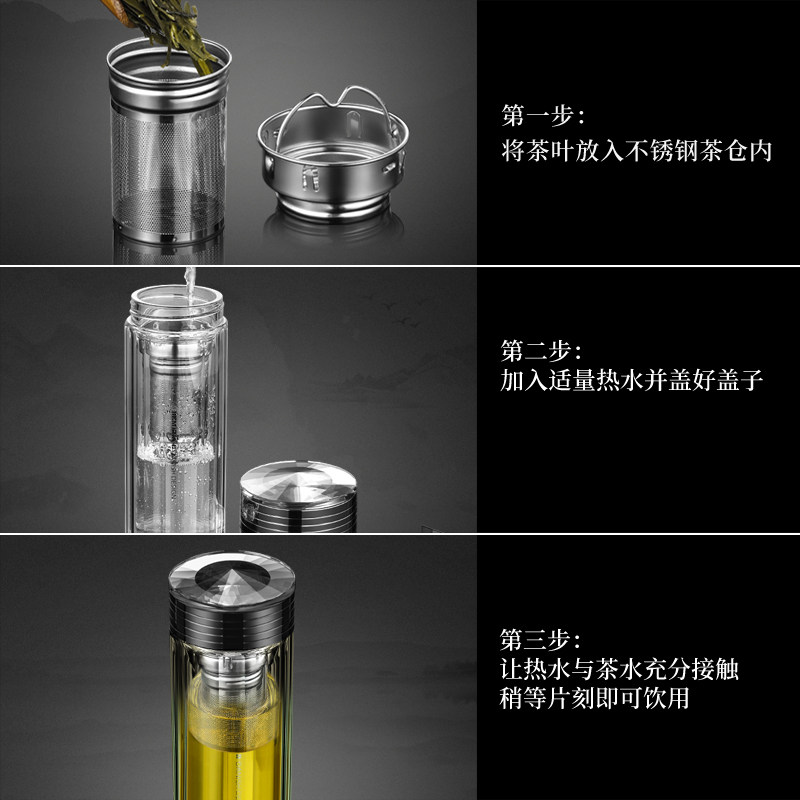 第一步：
将茶叶放入不锈钢茶仓内

第二步：
加入适量热水并盖好盖子

第三步：
让热水与茶水充分接触
稍等片刻即可饮用