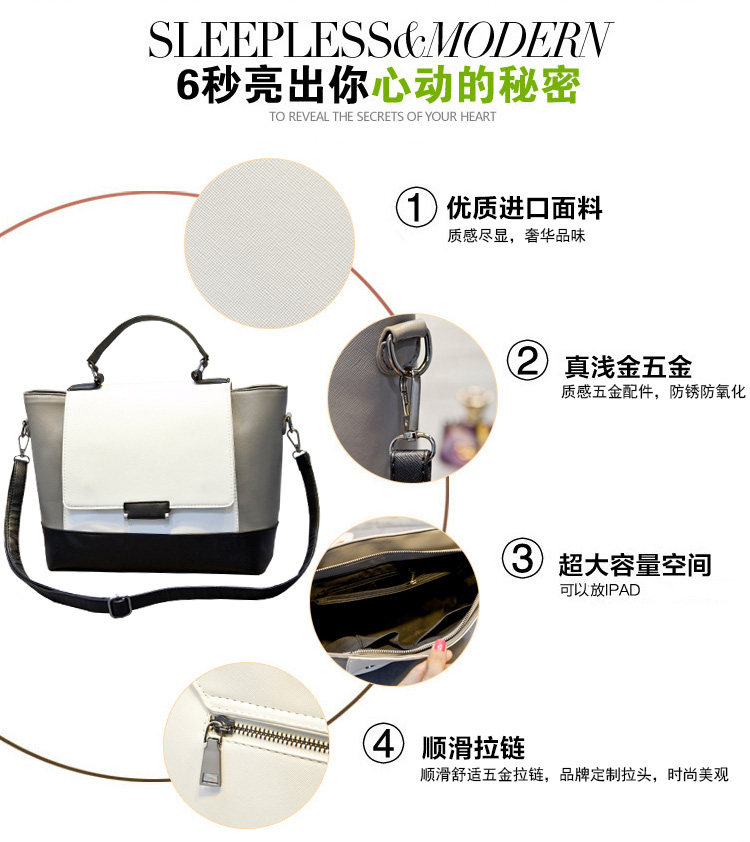 SLEEPLESS&MODERN
6秒亮出你心动的秘密
TO REVEAL THE SECRETS OF YOUR HEART

① 优质进口面料
质感尽显，奢华品味

② 真浅金五金
质感五金配件，防锈防氧化

③ 超大容量空间
可以放IPAD

④ 顺滑拉链
顺滑舒适五金拉链，品牌定制拉头，时尚美观