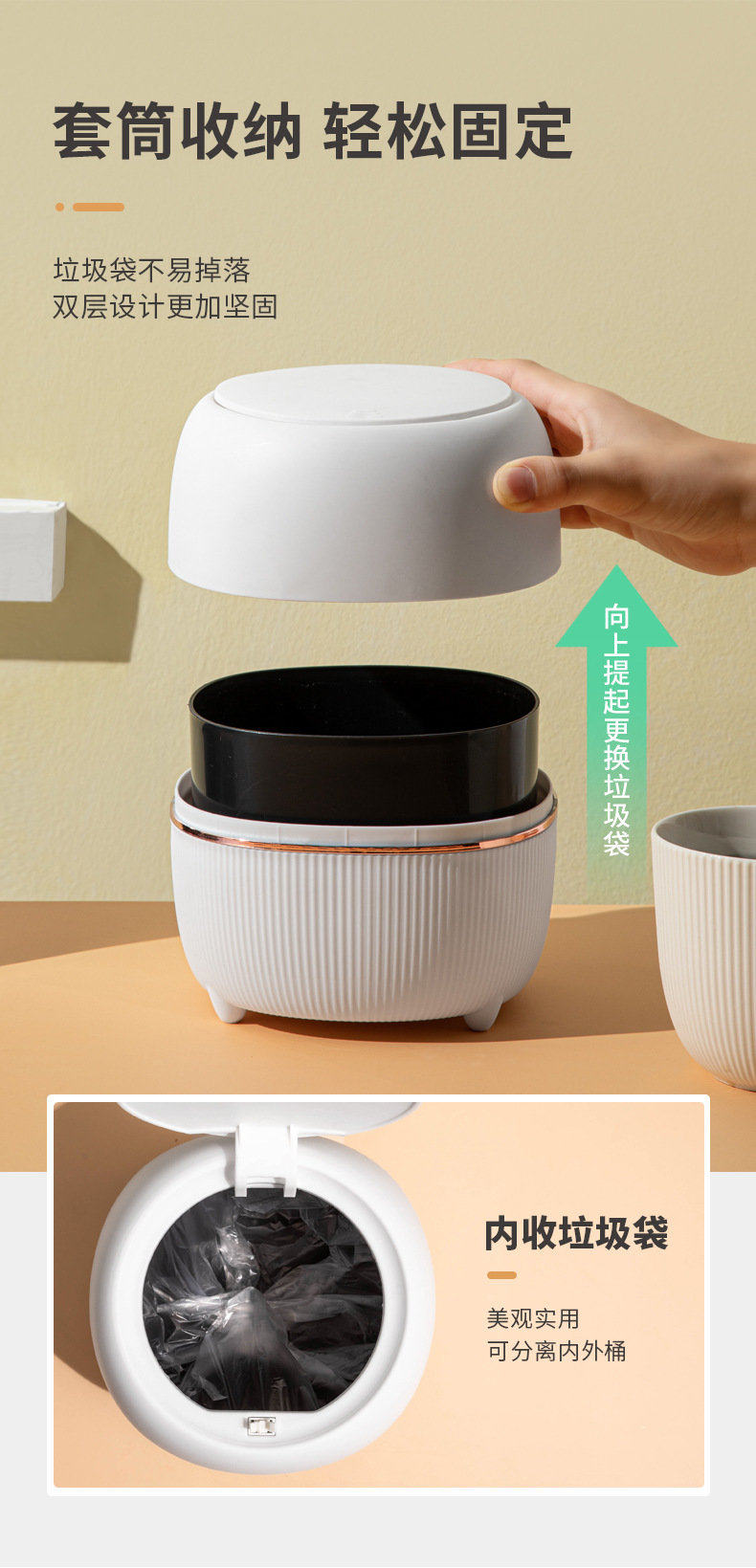 套筒收纳 轻松固定

垃圾袋不易掉落
双层设计更加坚固

向上提起更换垃圾袋

内收垃圾袋

美观实用
可分离内外桶