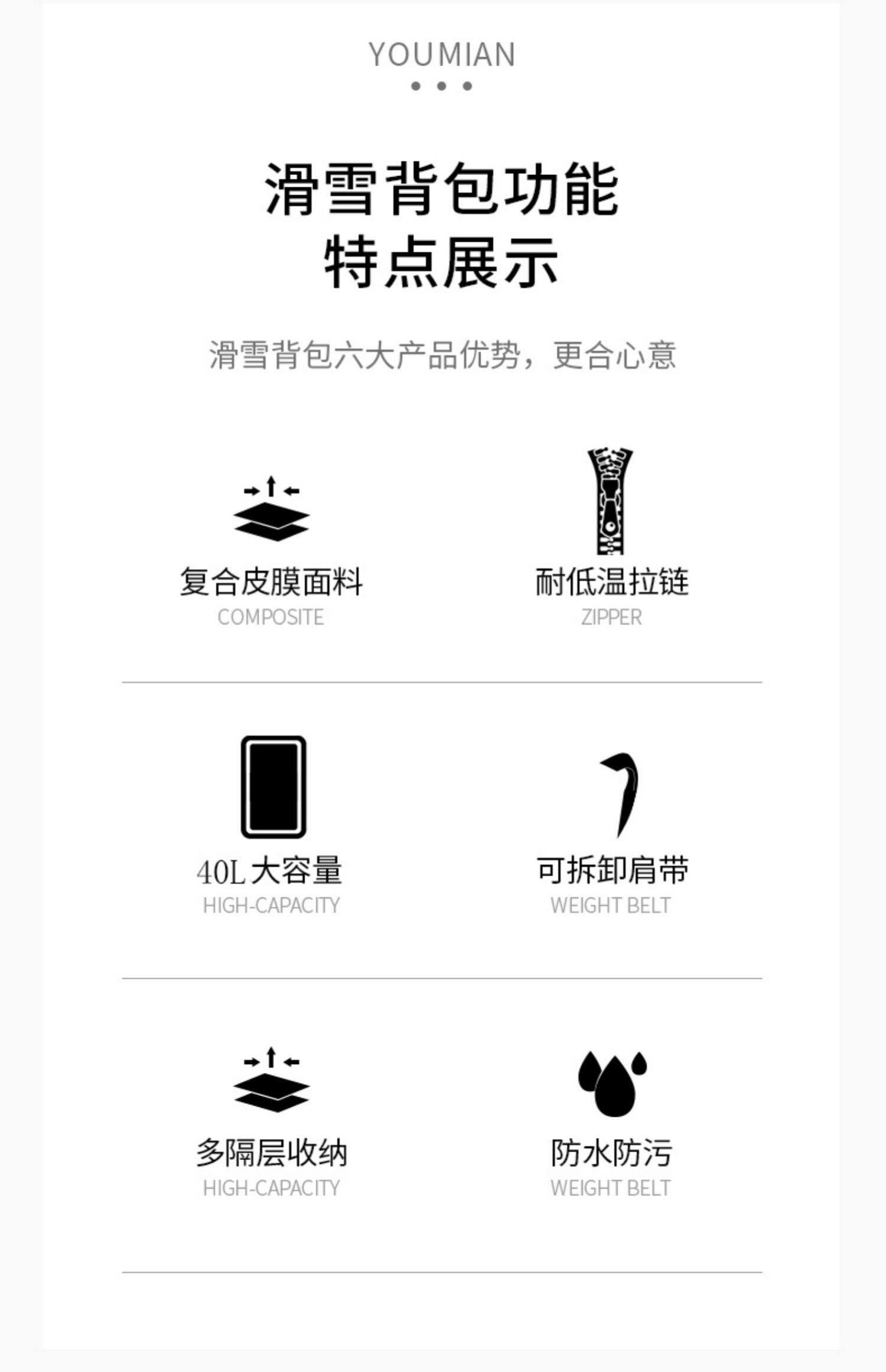 YOUMIAN

滑雪背包功能
特点展示

滑雪背包六大产品优势，更合心意

复合皮膜面料
COMPOSITE

耐低温拉链
ZIPPER

40L大容量
HIGH-CAPACITY

可拆卸肩带
WEIGHT BELT

多隔层收纳
HIGH-CAPACITY

防水防污
WEIGHT BELT